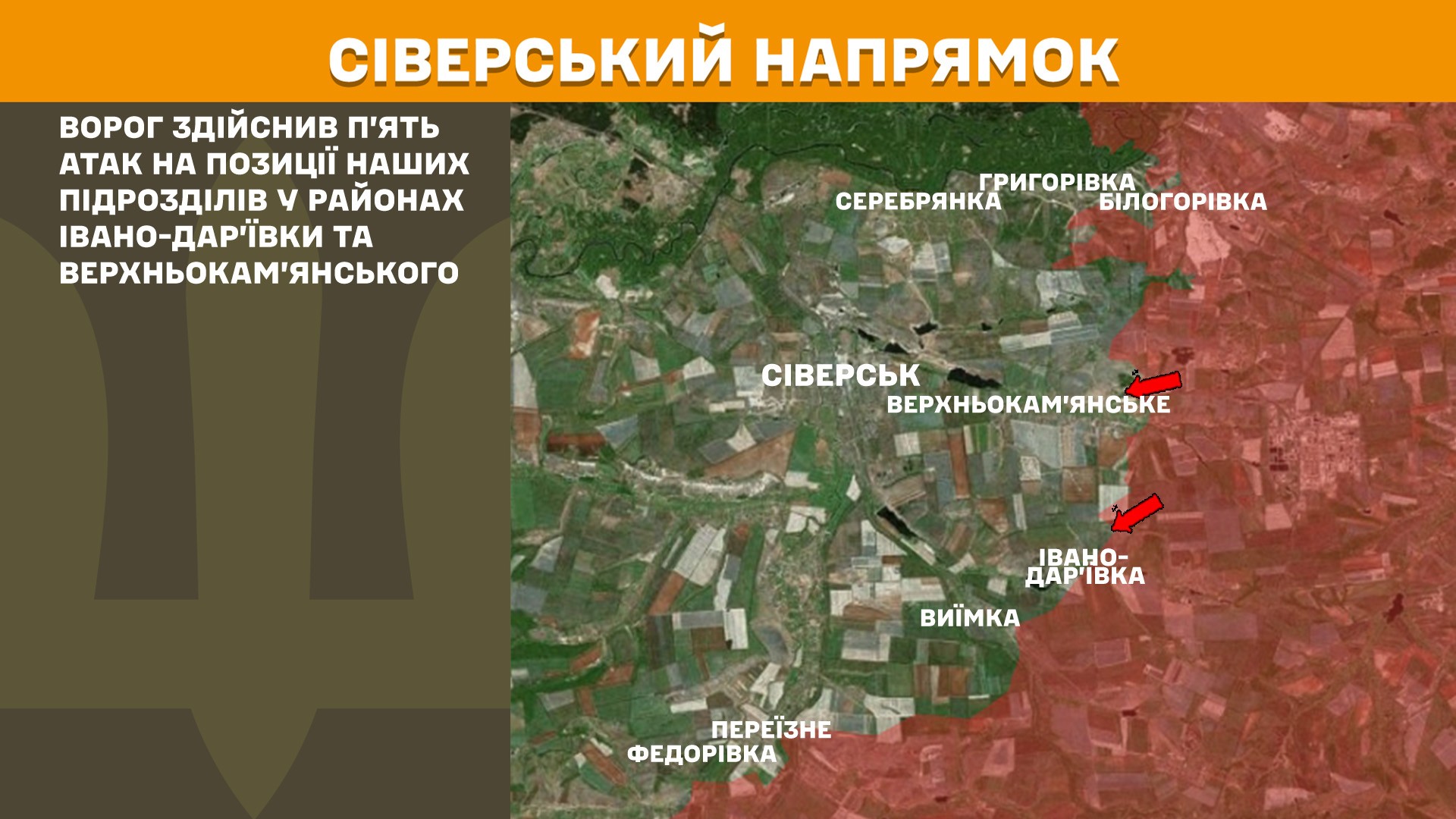 СІВЕРСЬКИЙ НАПРЯМОК

ВОРОГ ЗДІЙСНИВ П'ЯТЬ АТАК НА ПОЗИЦІЇ НАШИХ ПІДРОЗДІЛІВ У РАЙОНАХ ІВАНО-ДАР'ЇВКИ ТА ВЕРХНЬОКАМ'ЯНСЬКОГО

ГРИГОРІВКА
СЕРЕБРЯНКА
БІЛОГОРІВКА
СІВЕРСЬК
ВЕРХНЬОКАМ'ЯНСЬКЕ
ІВАНО-ДАР'ЇВКА
ВИЇМКА
ПЕРЕЇЗНЕ
ФЕДОРІВКА