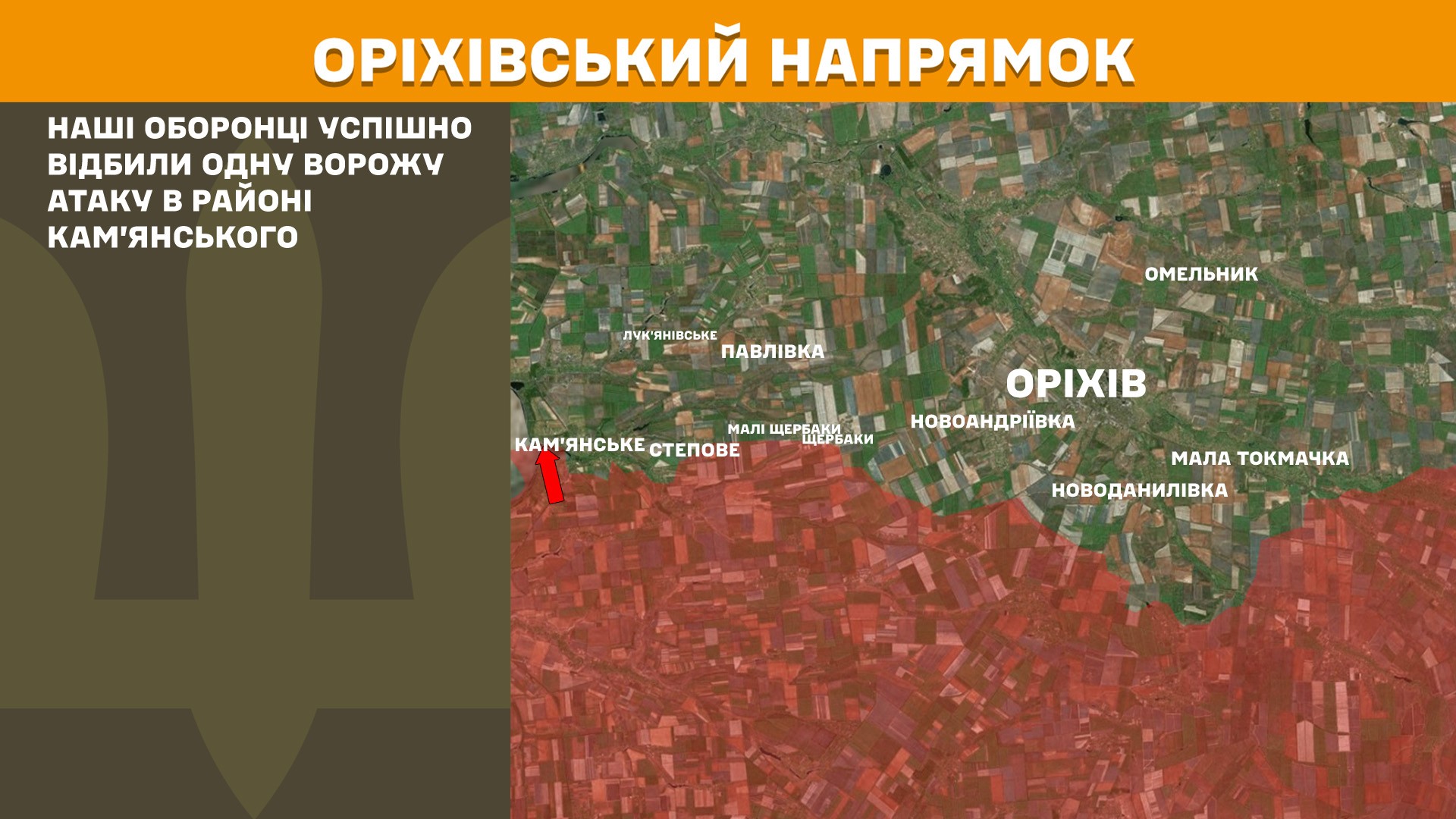 ОРІХІВСЬКИЙ НАПРЯМОК

НАШІ ОБОРОНЦІ УСПІШНО ВІДБИЛИ ОДНУ ВОРОЖУ АТАКУ В РАЙОНІ КАМ'ЯНСЬКОГО

ОМЕЛЬНИК
ЛУК'ЯНІВСЬКЕ
ПАВЛІВКА
ОРІХІВ
МАЛІ ЩЕРБАКИ
ЩЕРБАКИ
НОВОАНДРІЇВКА
КАМ'ЯНСЬКЕ
СТЕПОВЕ
МАЛА ТОКМАЧКА
НОВОДАНИЛІВКА