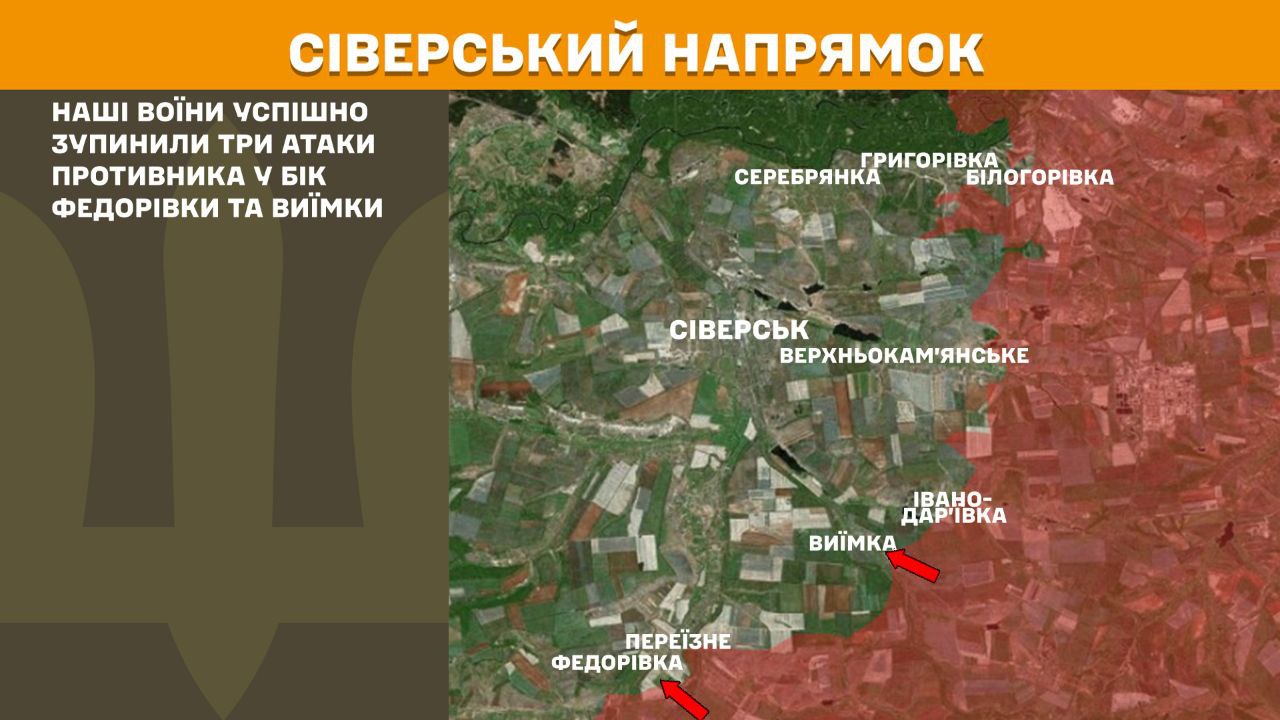 СІВЕРСЬКИЙ НАПРЯМОК

НАШІ ВОЇНИ УСПІШНО ЗУПИНИЛИ ТРИ АТАКИ ПРОТИВНИКА У БІК ФЕДОРІВКИ ТА ВИЇМКИ

ГРИГОРІВКА
СЕРЕБРЯНКА
БІЛОГОРІВКА
СІВЕРСЬК
ВЕРХНЬОКАМ'ЯНСЬКЕ
ІВАНО-ДАР'ІВКА
ВИЇМКА
ПЕРЕЇЗНЕ
ФЕДОРІВКА