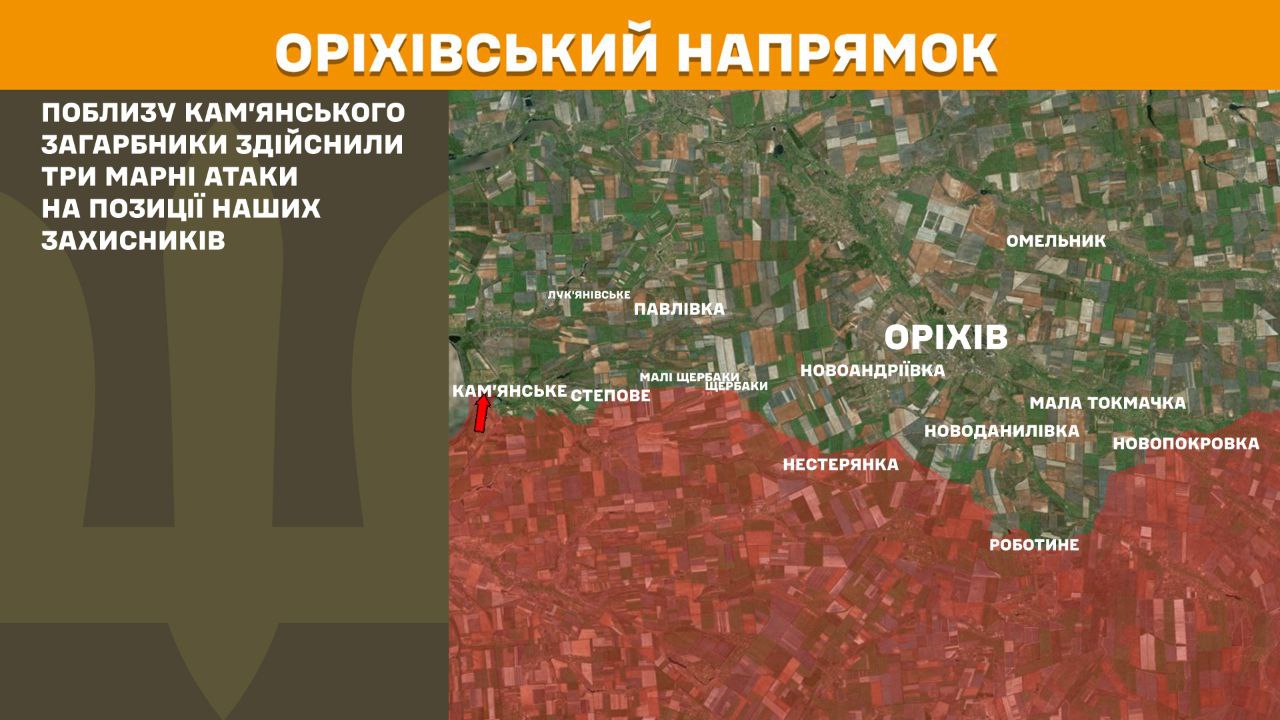 ОРІХІВСЬКИЙ НАПРЯМОК

ПОБЛИЗУ КАМ'ЯНСЬКОГО ЗАГАРБНИКИ ЗДІЙСНИЛИ ТРИ МАРНІ АТАКИ НА ПОЗИЦІЇ НАШИХ ЗАХИСНИКІВ

ОМЕЛЬНИК
ЛУК'ЯНІВСЬКЕ
ПАВЛІВКА
ОРІХІВ
МАЛІ ЩЕРБАКИ
ЩЕРБАКИ
НОВОАНДРІЇВКА
КАМ'ЯНСЬКЕ
СТЕПОВЕ
МАЛА ТОКМАЧКА
НОВОДАНИЛІВКА
НОВОПОКРОВКА
НЕСТЕРЯНКА
РОБОТИНЕ