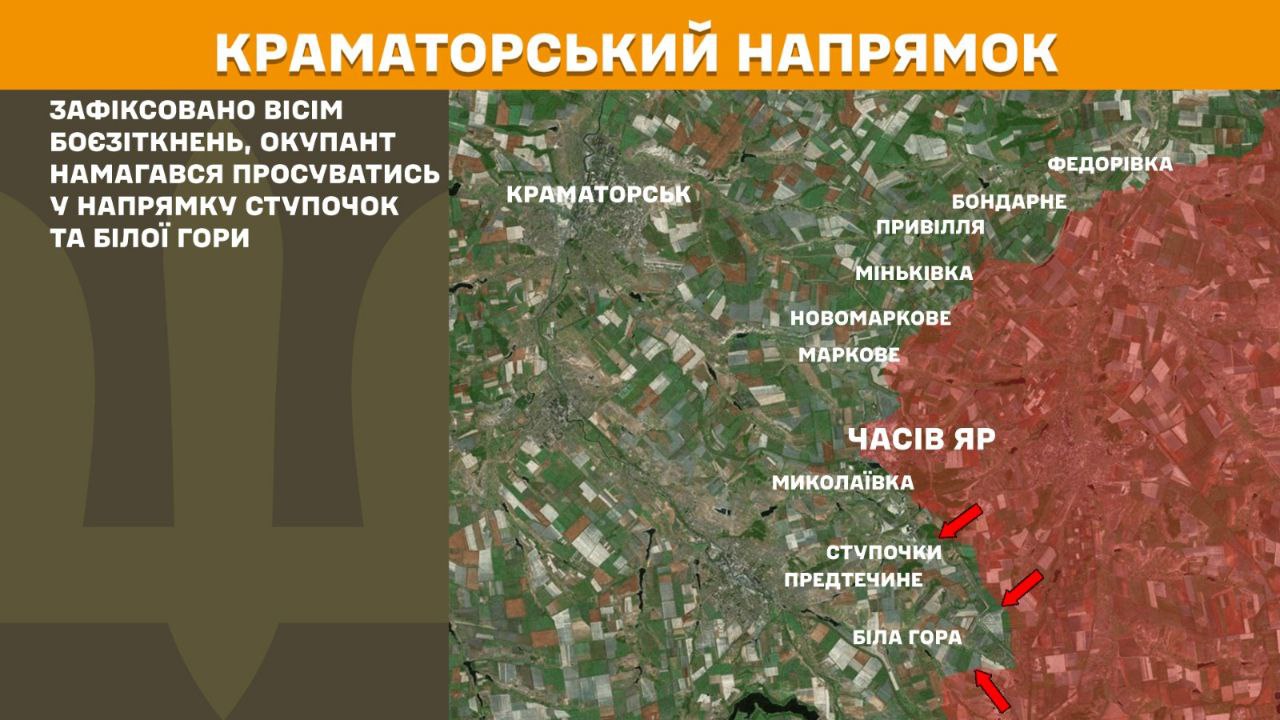 КРАМАТОРСЬКИЙ НАПРЯМОК

ЗАФІКСОВАНО ВІСІМ БОЄЗІТКНЕНЬ, ОКУПАНТ НАМАГАВСЯ ПРОСУВАТИСЬ У НАПРЯМКУ СТУПОЧОК ТА БІЛОЇ ГОРИ

КРАМАТОРСЬК
ФЕДОРІВКА
БОНДАРНЕ
ПРИВІЛЛЯ
МІНЬКІВКА
НОВОМАРКОВЕ
МАРКОВЕ
ЧАСІВ ЯР
МИКОЛАЇВКА
СТУПОЧКИ
ПРЕДТЕЧИНЕ
БІЛА ГОРА