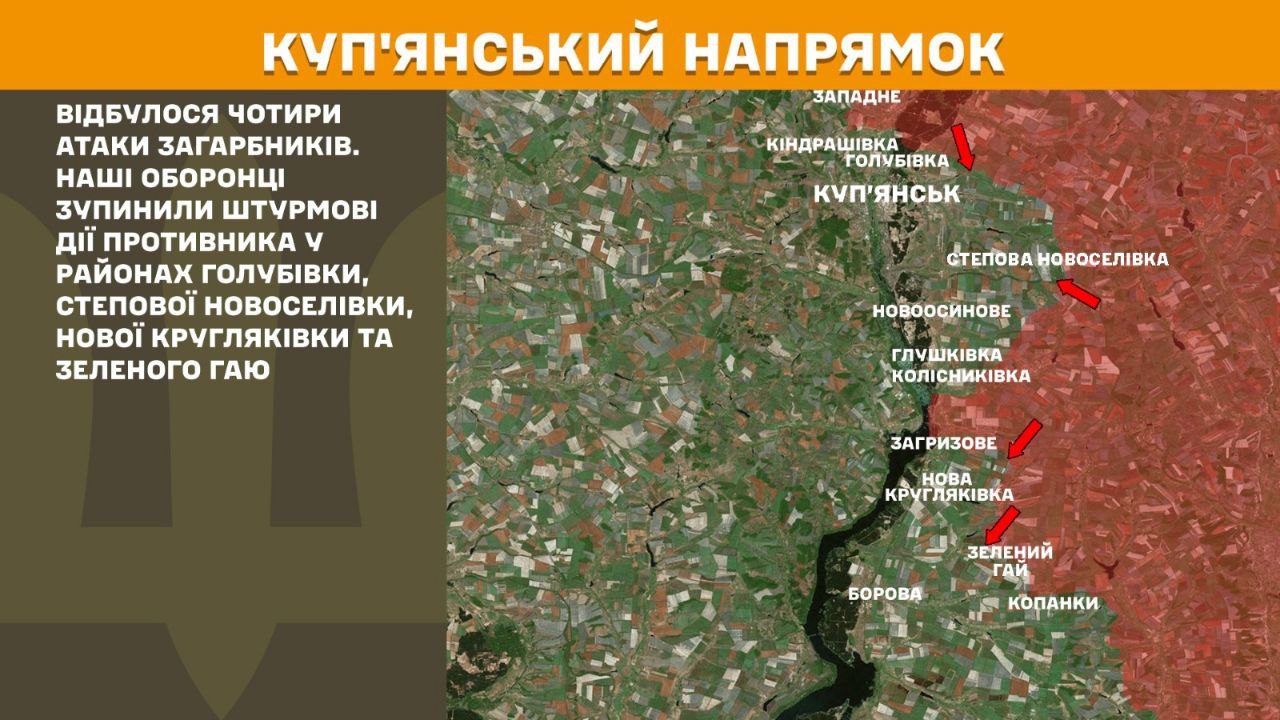 КУП'ЯНСЬКИЙ НАПРЯМОК

ВІДБУЛОСЯ ЧОТИРИ АТАКИ ЗАГАРБНИКІВ. НАШІ ОБОРОНЦІ ЗУПИНИЛИ ШТУРМОВІ ДІЇ ПРОТИВНИКА У РАЙОНАХ ГОЛУБІВКИ, СТЕПОВОЇ НОВОСЕЛІВКИ, НОВОЇ КРУГЛЯКІВКИ ТА ЗЕЛЕНОГО ГАЮ

ЗАПАДНЕ
КІНДРАШІВКА
ГОЛУБІВКА
КУП'ЯНСЬК
СТЕПОВА НОВОСЕЛІВКА
НОВООСИНОВЕ
ГЛУШКІВКА
КОЛІСНИКІВКА
ЗАГРИЗОВЕ
НОВА КРУГЛЯКІВКА
ЗЕЛЕНИЙ ГАЙ
БОРОВА
КОПАНКИ