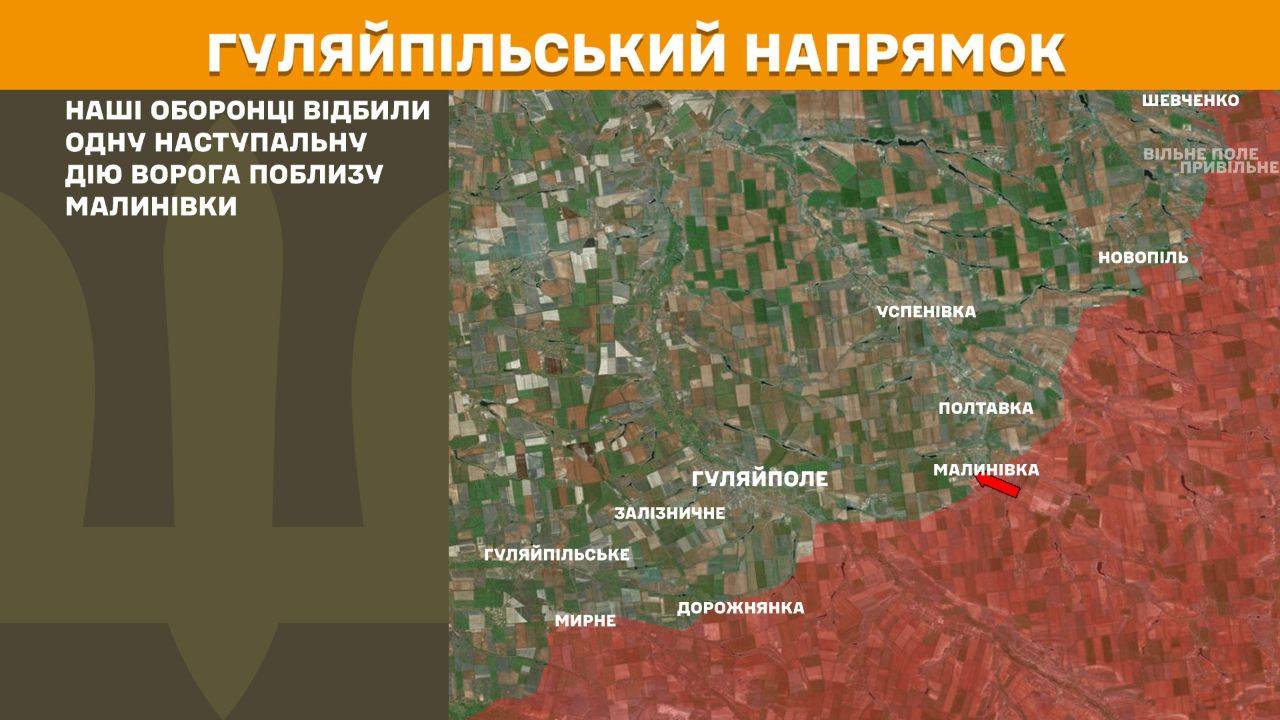 ГУЛЯЙПІЛЬСЬКИЙ НАПРЯМОК

НАШІ ОБОРОНЦІ ВІДБИЛИ ОДНУ НАСТУПАЛЬНУ ДІЮ ВОРОГА ПОБЛИЗУ МАЛИНІВКИ

ШЕВЧЕНКО
ВІЛЬНЕ ПОЛЕ
ПРИВІЛЬНЕ
НОВОПІЛЬ
УСПЕНІВКА
ПОЛТАВКА
МАЛИНІВКА
ГУЛЯЙПОЛЕ
ЗАЛІЗНИЧНЕ
ГУЛЯЙПІЛЬСЬКЕ
МИРНЕ
ДОРОЖНЯНКА