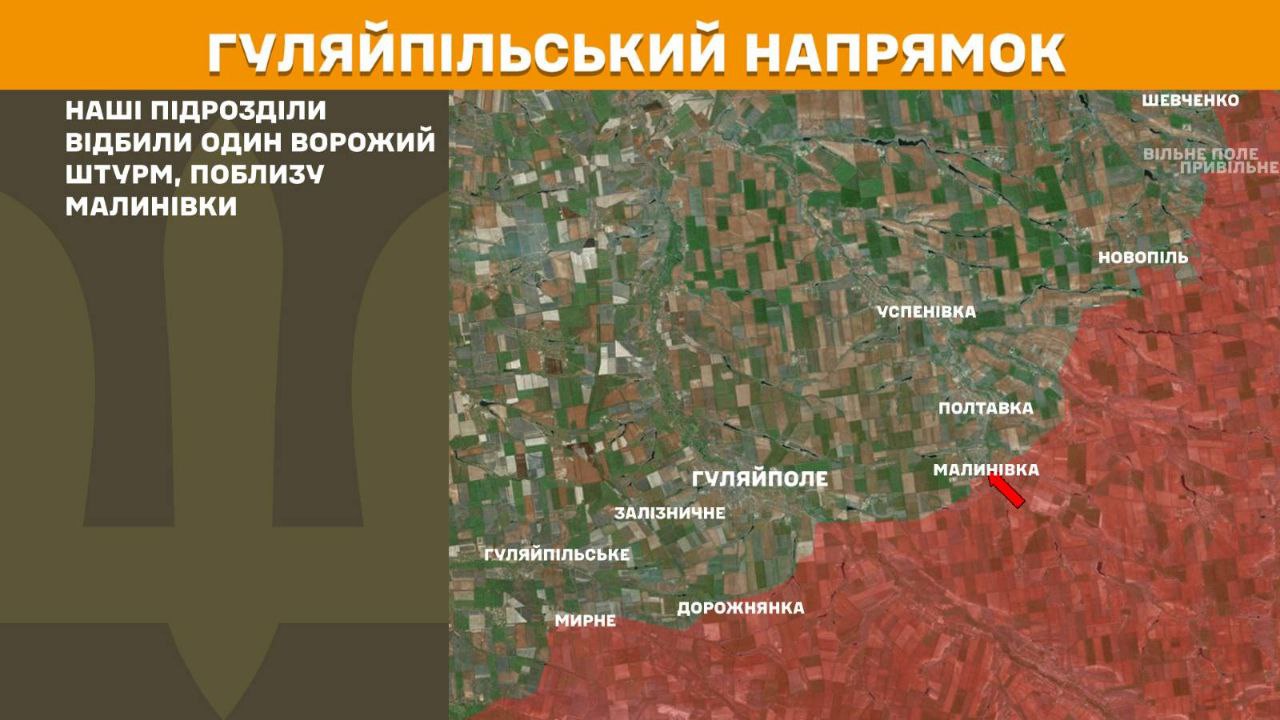 ГУЛЯЙПІЛЬСЬКИЙ НАПРЯМОК

НАШІ ПІДРОЗДІЛИ ВІДБИЛИ ОДИН ВОРОЖИЙ ШТУРМ, ПОБЛИЗУ МАЛИНІВКИ

ШЕВЧЕНКО
ВІЛЬНЕ ПОЛЕ
ПРИВІЛЬНЕ
НОВОПІЛЬ
УСПЕНІВКА
ПОЛТАВКА
МАЛИНІВКА
ГУЛЯЙПОЛЕ
ЗАЛІЗНИЧНЕ
ГУЛЯЙПІЛЬСЬКЕ
ДОРОЖНЯНКА
МИРНЕ