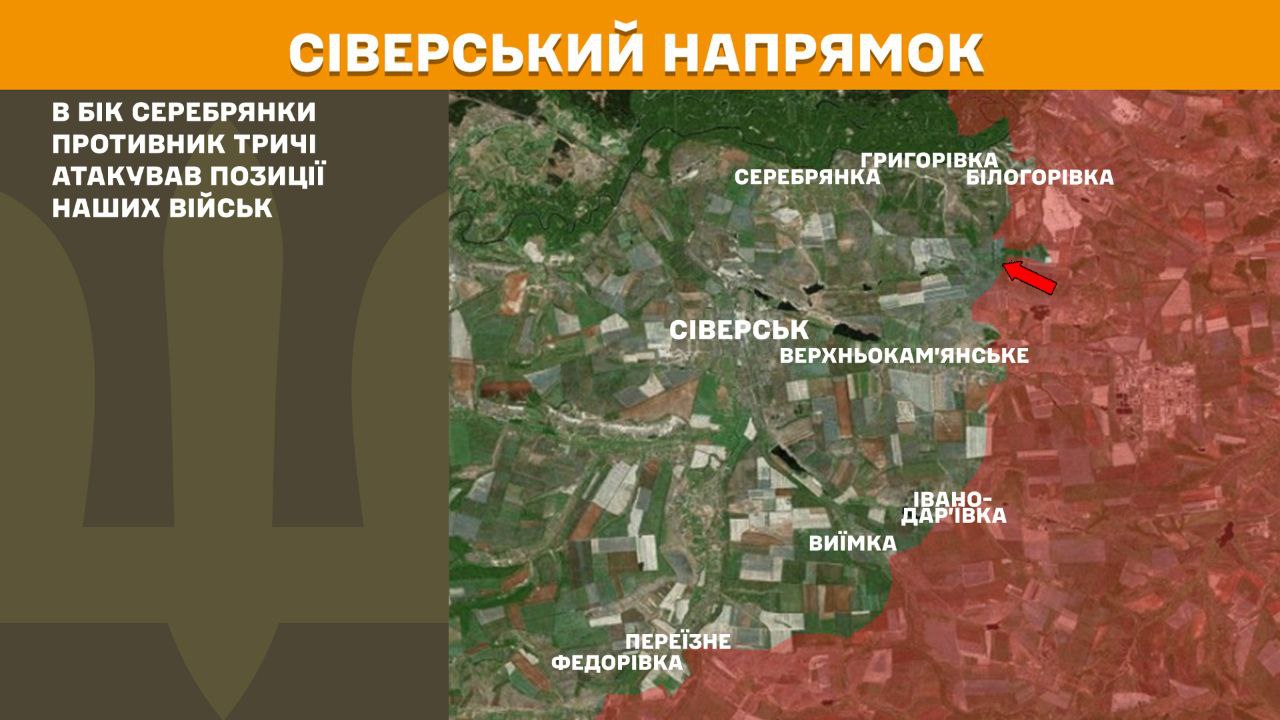 СІВЕРСЬКИЙ НАПРЯМОК

В БІК СЕРЕБРЯНКИ ПРОТИВНИК ТРИЧІ АТАКУВАВ ПОЗИЦІЇ НАШИХ ВІЙСЬК

ГРИГОРІВКА
СЕРЕБРЯНКА
БІЛОГОРІВКА
СІВЕРСЬК
ВЕРХНЬОКАМ'ЯНСЬКЕ
ІВАНО-ДАР'ІВКА
ВИЇМКА
ПЕРЕЇЗНЕ
ФЕДОРІВКА