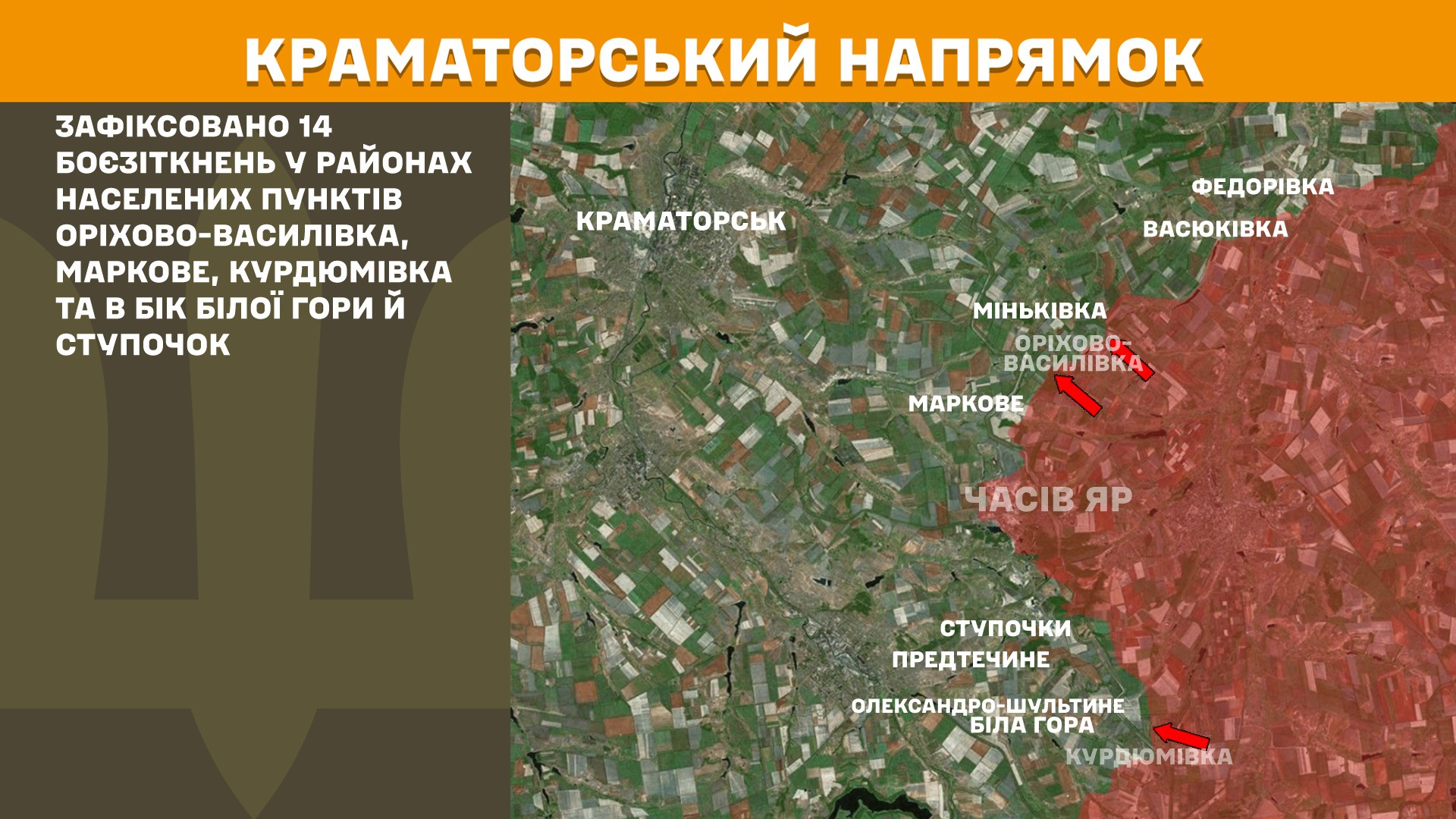 КРАМАТОРСЬКИЙ НАПРЯМОК

ЗАФІКСОВАНО 14 БОЄЗІТКНЕНЬ У РАЙОНАХ НАСЕЛЕНИХ ПУНКТІВ ОРІХОВО-ВАСИЛІВКА, МАРКОВЕ, КУРДЮМІВКА ТА В БІК БІЛОЇ ГОРИ Й СТУПОЧОК

КРАМАТОРСЬК
ФЕДОРІВКА
ВАСЮКІВКА
МІНЬКІВКА
ОРІХОВО-ВАСИЛІВКА
МАРКОВЕ
ЧАСІВ ЯР
СТУПОЧКИ
ПРЕДТЕЧИНЕ
ОЛЕКСАНДРО-ШУЛЬТИНЕ
БІЛА ГОРА
КУРДЮМІВКА