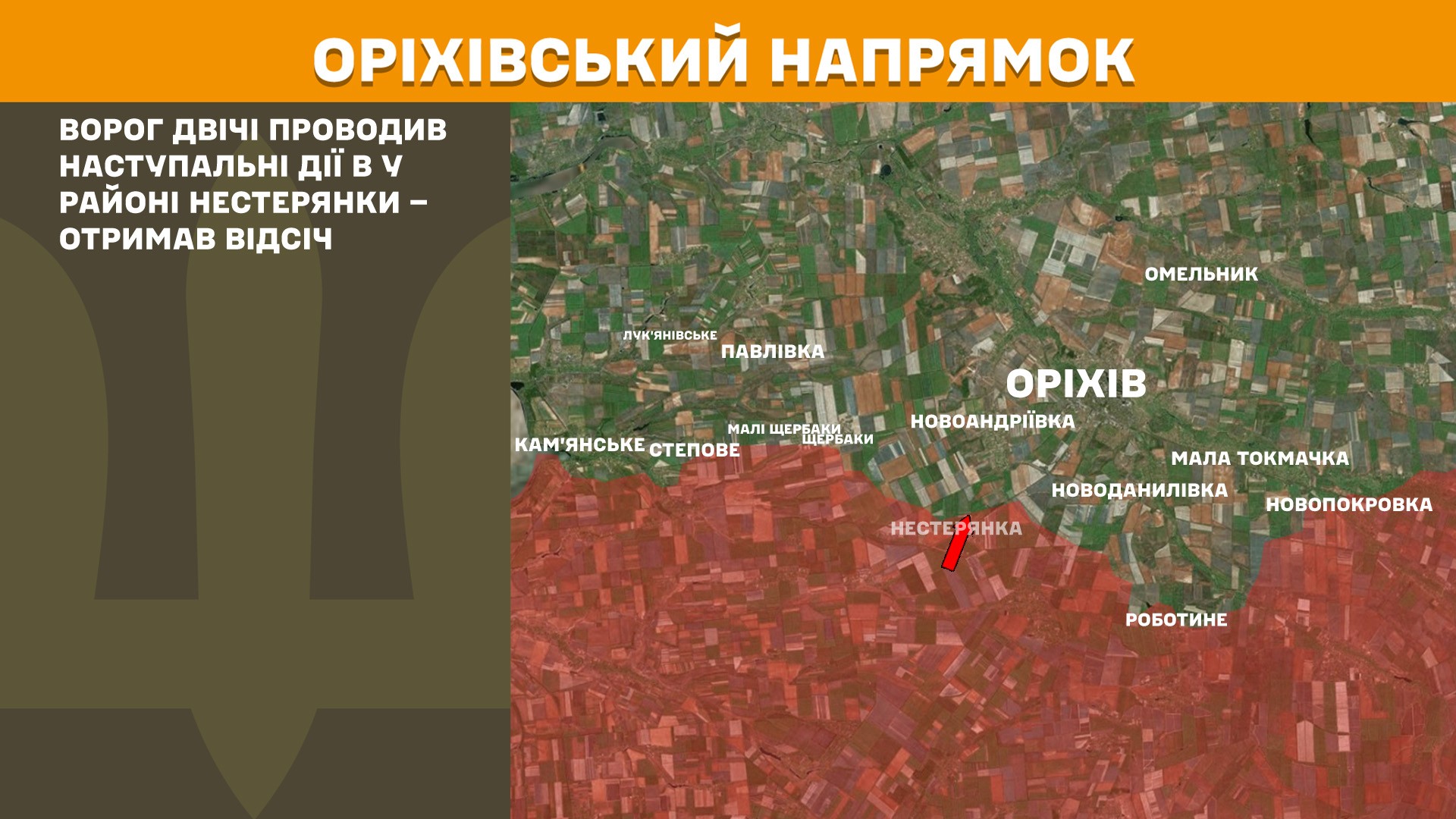 ОРІХІВСЬКИЙ НАПРЯМОК

ВОРОГ ДВІЧІ ПРОВОДИВ НАСТУПАЛЬНІ ДІЇ В У РАЙОНІ НЕСТЕРЯНКИ – ОТРИМАВ ВІДСІЧ

ОМЕЛЬНИК
ЛУК'ЯНІВСЬКЕ
ПАВЛІВКА
ОРІХІВ
МАЛІ ЩЕРБАКИ
ЩЕРБАКИ
НОВОАНДРІЇВКА
КАМ'ЯНСЬКЕ
СТЕПОВЕ
МАЛА ТОКМАЧКА
НОВОДАНИЛІВКА
НОВОПОКРОВКА
НЕСТЕРЯНКА
РОБОТИНЕ