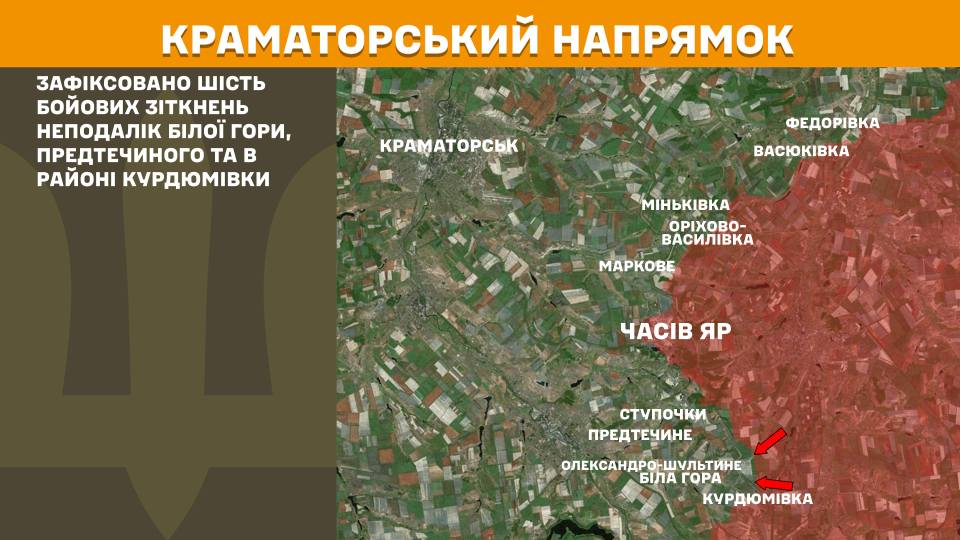 КРАМАТОРСЬКИЙ НАПРЯМОК

ЗАФІКСОВАНО ШІСТЬ БОЙОВИХ ЗІТКНЕНЬ НЕПОДАЛІК БІЛОЇ ГОРИ, ПРЕДТЕЧИНОГО ТА В РАЙОНІ КУРДЮМІВКИ

КРАМАТОРСЬК
ФЕДОРІВКА
ВАСЮКІВКА
МІНЬКІВКА
ОРІХОВО-ВАСИЛІВКА
МАРКОВЕ
ЧАСІВ ЯР
СТУПОЧКИ
ПРЕДТЕЧИНЕ
ОЛЕКСАНДРО-ШУЛЬТИНЕ
БІЛА ГОРА
КУРДЮМІВКА