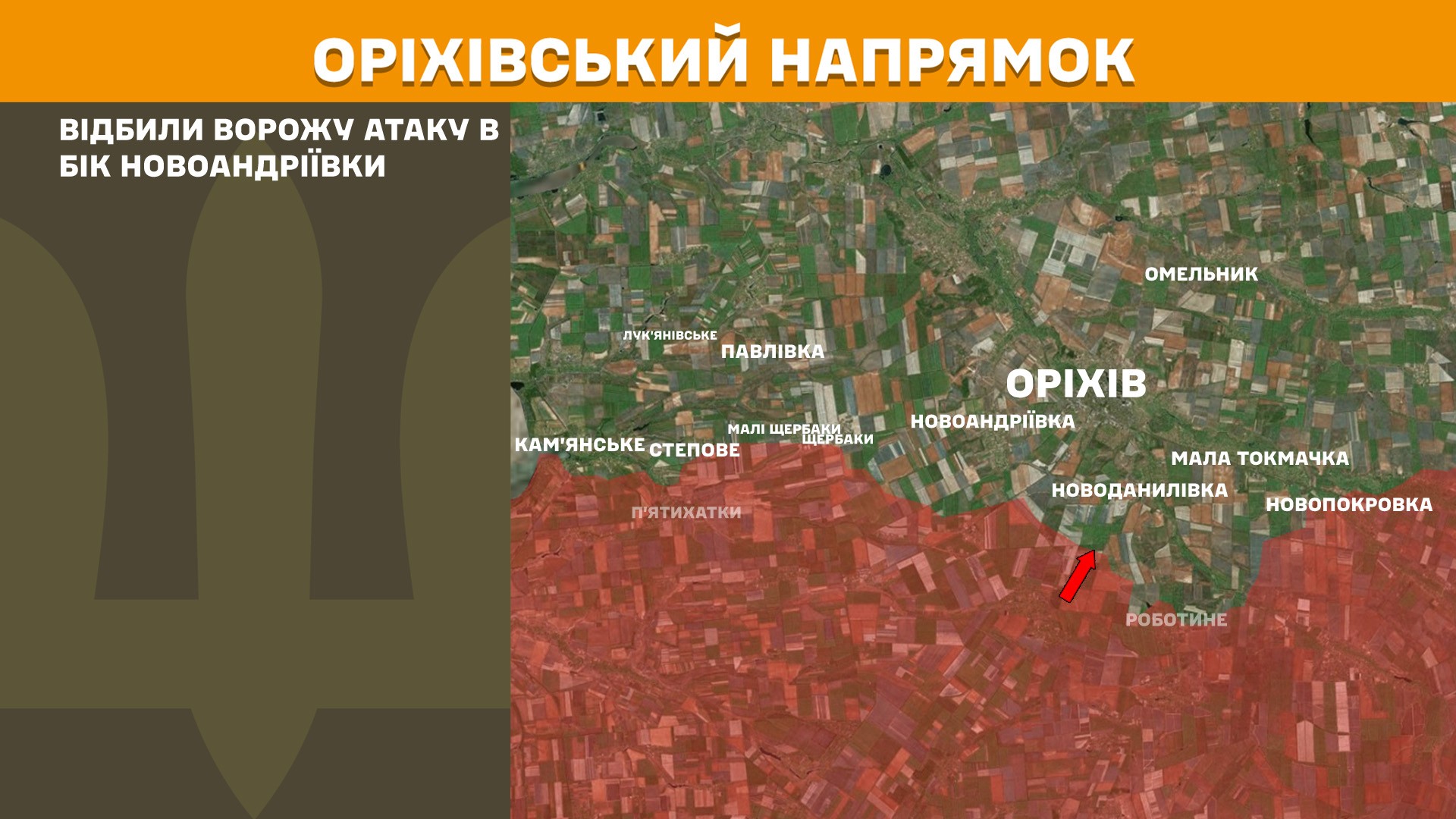 ОРІХІВСЬКИЙ НАПРЯМОК

ВІДБИЛИ ВОРОЖУ АТАКУ В БІК НОВОАНДРІЇВКИ

ОМЕЛЬНИК
ЛУК'ЯНІВСЬКЕ
ПАВЛІВКА
ОРІХІВ
МАЛІ ЩЕРБАКИ
ЩЕРБАКИ
НОВОАНДРІЇВКА
КАМ'ЯНСЬКЕ
СТЕПОВЕ
МАЛА ТОКМАЧКА
НОВОДАНИЛІВКА
НОВОПОКРОВКА
П'ЯТИХАТКИ
РОБОТИНЕ