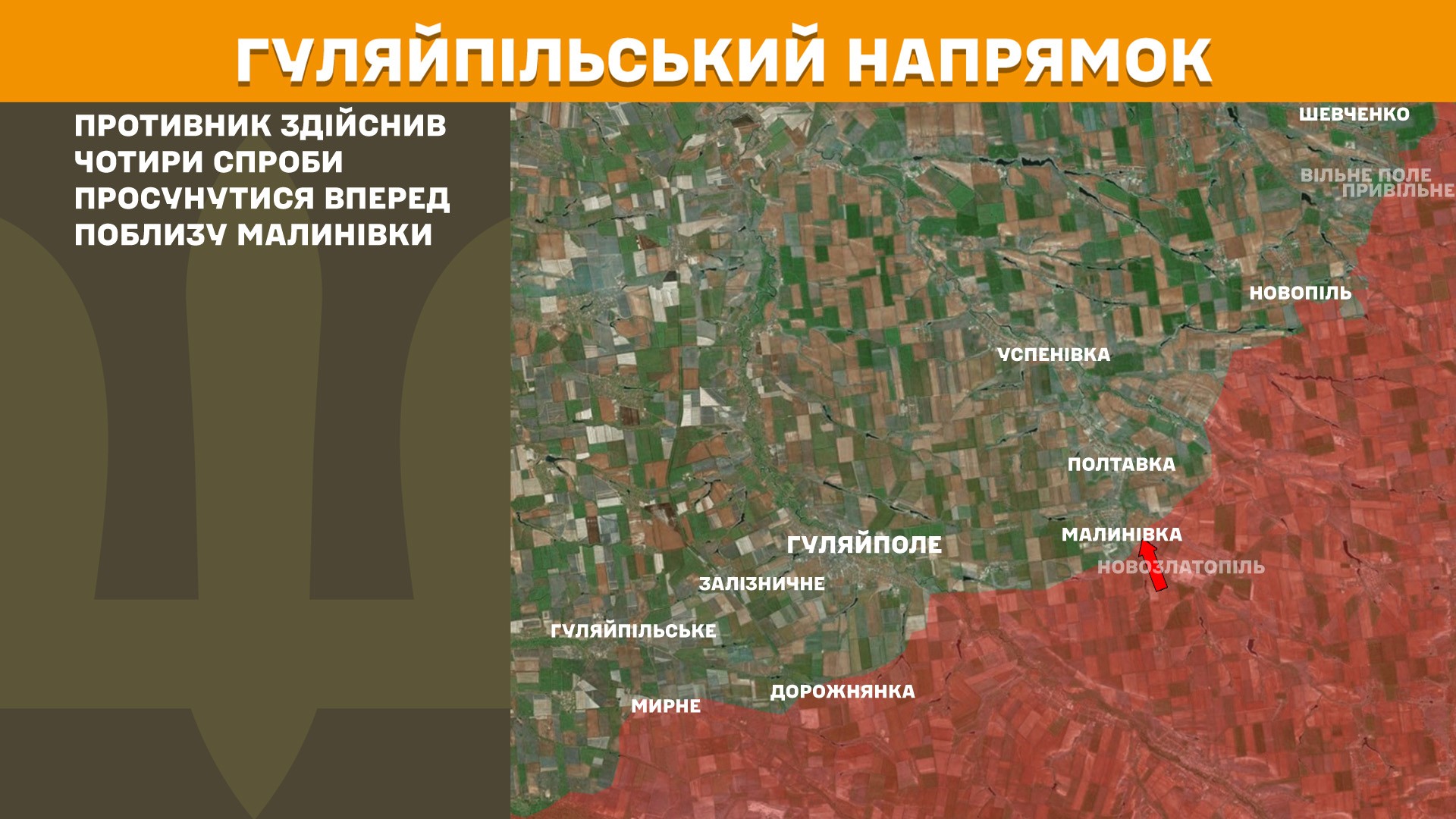 ГУЛЯЙПІЛЬСЬКИЙ НАПРЯМОК

ПРОТИВНИК ЗДІЙСНИВ ЧОТИРИ СПРОБИ ПРОСУНУТИСЯ ВПЕРЕД ПОБЛИЗУ МАЛИНІВКИ

ШЕВЧЕНКО
ВІЛЬНЕ ПОЛЕ
ПРИВІЛЬНЕ
НОВОПІЛЬ
УСПЕНІВКА
ПОЛТАВКА
МАЛИНІВКА
НОВОЗЛАТОПІЛЬ
ГУЛЯЙПОЛЕ
ЗАЛІЗНИЧНЕ
ГУЛЯЙПІЛЬСЬКЕ
ДОРОЖНЯНКА
МИРНЕ