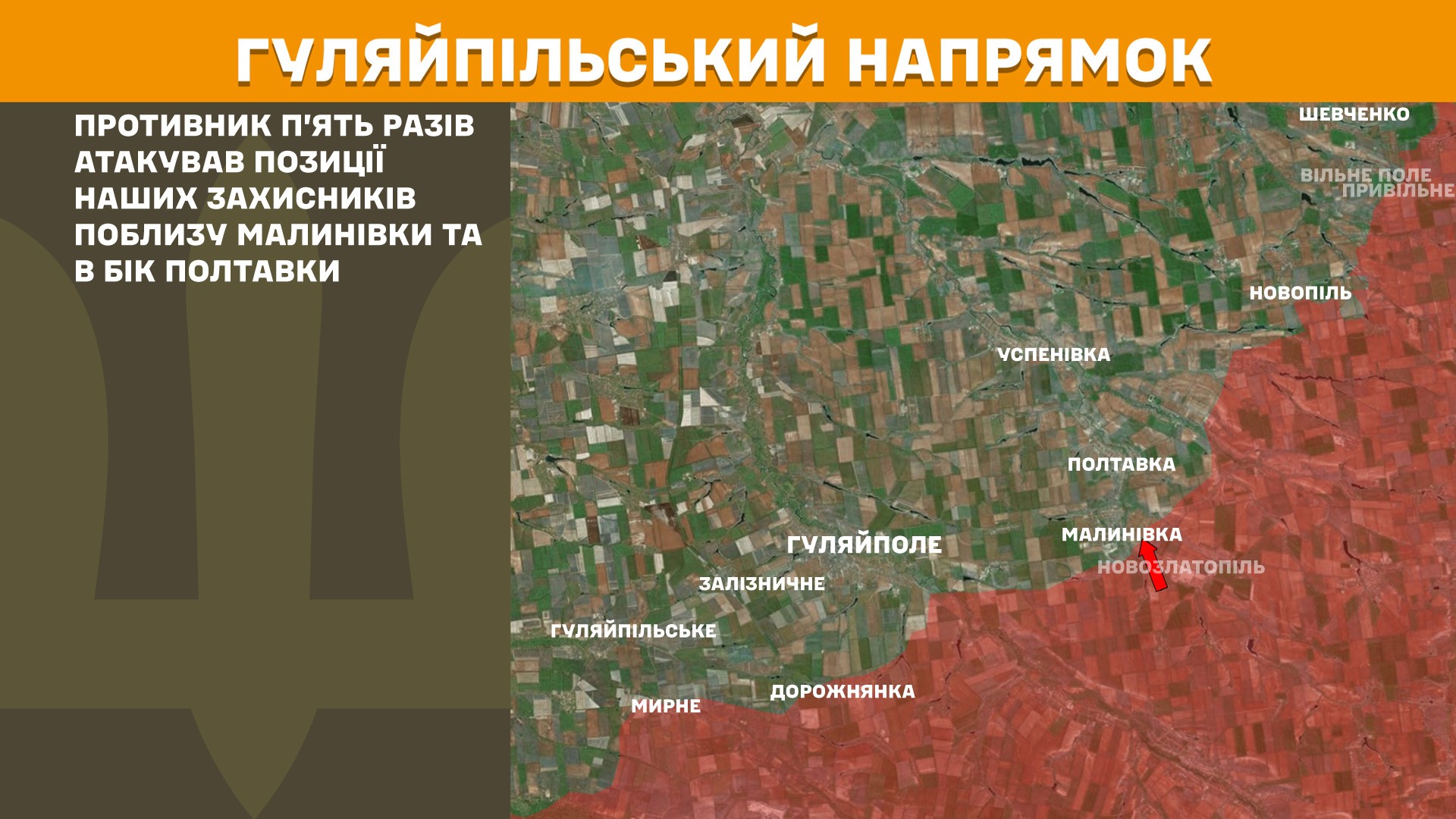 ГУЛЯЙПІЛЬСЬКИЙ НАПРЯМОК

ПРОТИВНИК П'ЯТЬ РАЗІВ АТАКУВАВ ПОЗИЦІЇ НАШИХ ЗАХИСНИКІВ ПОБЛИЗУ МАЛИНІВКИ ТА В БІК ПОЛТАВКИ

ШЕВЧЕНКО
ВІЛЬНЕ ПОЛЕ
ПРИВІЛЬНЕ
НОВОПІЛЬ
УСПЕНІВКА
ПОЛТАВКА
МАЛИНІВКА
НОВОЗЛАТОПІЛЬ
ГУЛЯЙПОЛЕ
ЗАЛІЗНИЧНЕ
ГУЛЯЙПІЛЬСЬКЕ
ДОРОЖНЯНКА
МИРНЕ