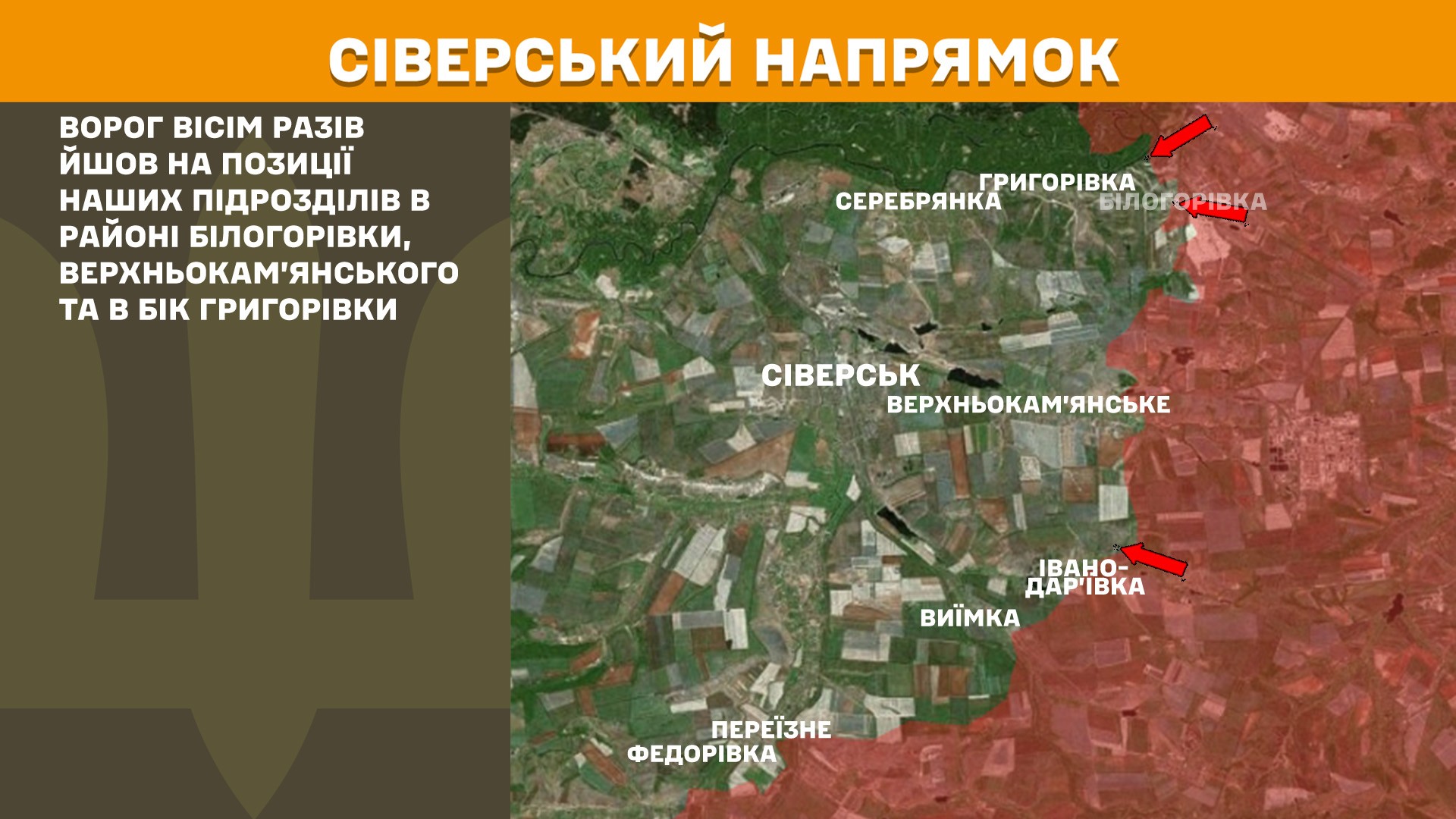 СІВЕРСЬКИЙ НАПРЯМОК

ВОРОГ ВІСІМ РАЗІВ ЙШОВ НА ПОЗИЦІЇ НАШИХ ПІДРОЗДІЛІВ В РАЙОНІ БІЛОГОРІВКИ, ВЕРХНЬОКАМ'ЯНСЬКОГО ТА В БІК ГРИГОРІВКИ

ГРИГОРІВКА
СЕРЕБРЯНКА
БІЛОГОРІВКА
СІВЕРСЬК
ВЕРХНЬОКАМ'ЯНСЬКЕ
ІВАНО-ДАР'ІВКА
ВИЇМКА
ПЕРЕЇЗНЕ
ФЕДОРІВКА