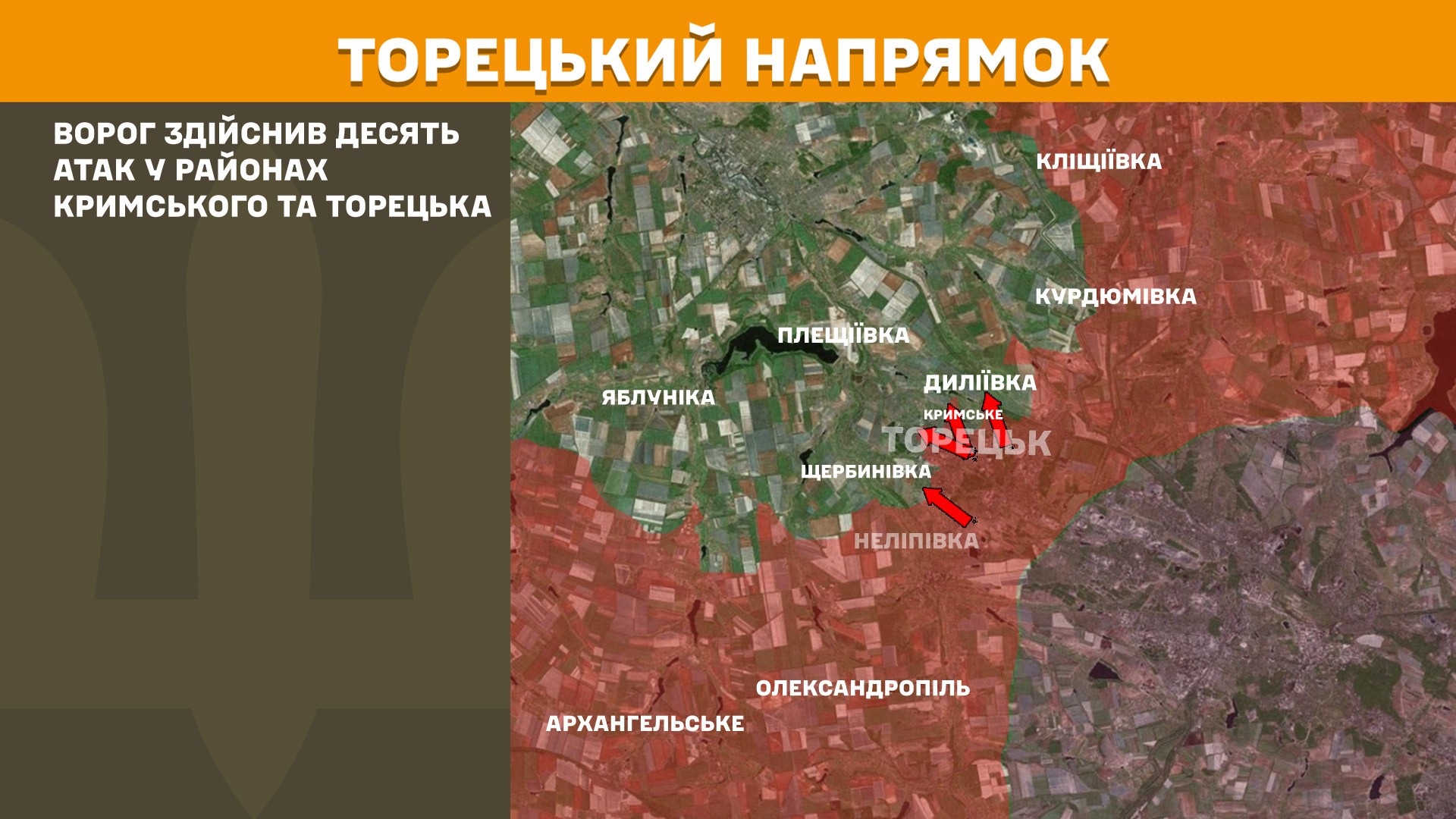 ТОРЕЦЬКИЙ НАПРЯМОК

ВОРОГ ЗДІЙСНИВ ДЕСЯТЬ АТАК У РАЙОНАХ КРИМСЬКОГО ТА ТОРЕЦЬКА

КЛІЩІЇВКА

КУРДЮМІВКА

ПЛЕЩІЇВКА

ДИЛІЇВКА

ЯБЛУНІКА

КРИМСЬКЕ

ТОРЕЦЬК

ЩЕРБИНІВКА

НЕЛІПІВКА

ОЛЕКСАНДРОПІЛЬ

АРХАНГЕЛЬСЬКЕ