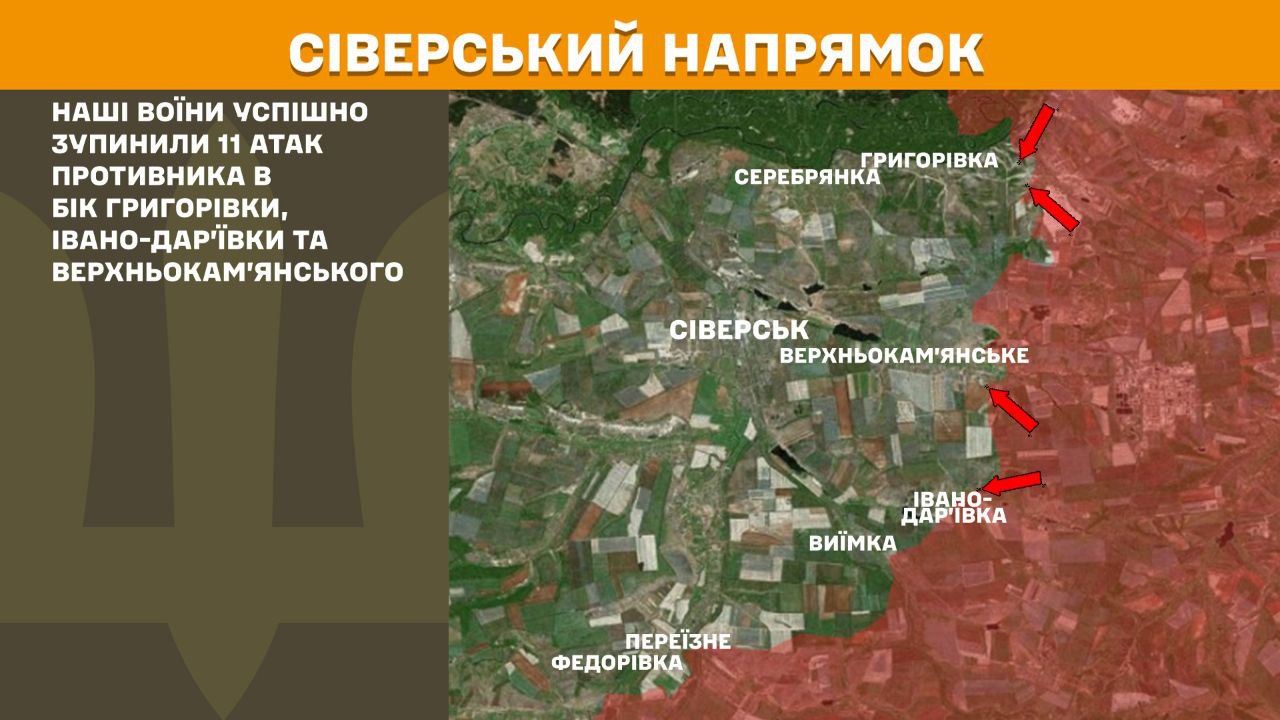 СІВЕРСЬКИЙ НАПРЯМОК

НАШІ ВОЇНИ УСПІШНО ЗУПИНИЛИ 11 АТАК ПРОТИВНИКА В БІК ГРИГОРІВКИ, ІВАНО-ДАР'ЇВКИ ТА ВЕРХНЬОКАМ'ЯНСЬКОГО

ГРИГОРІВКА
СЕРЕБРЯНКА
СІВЕРСЬК
ВЕРХНЬОКАМ'ЯНСЬКЕ
ІВАНО-ДАР'ЇВКА
ВИЇМКА
ПЕРЕЇЗНЕ
ФЕДОРІВКА