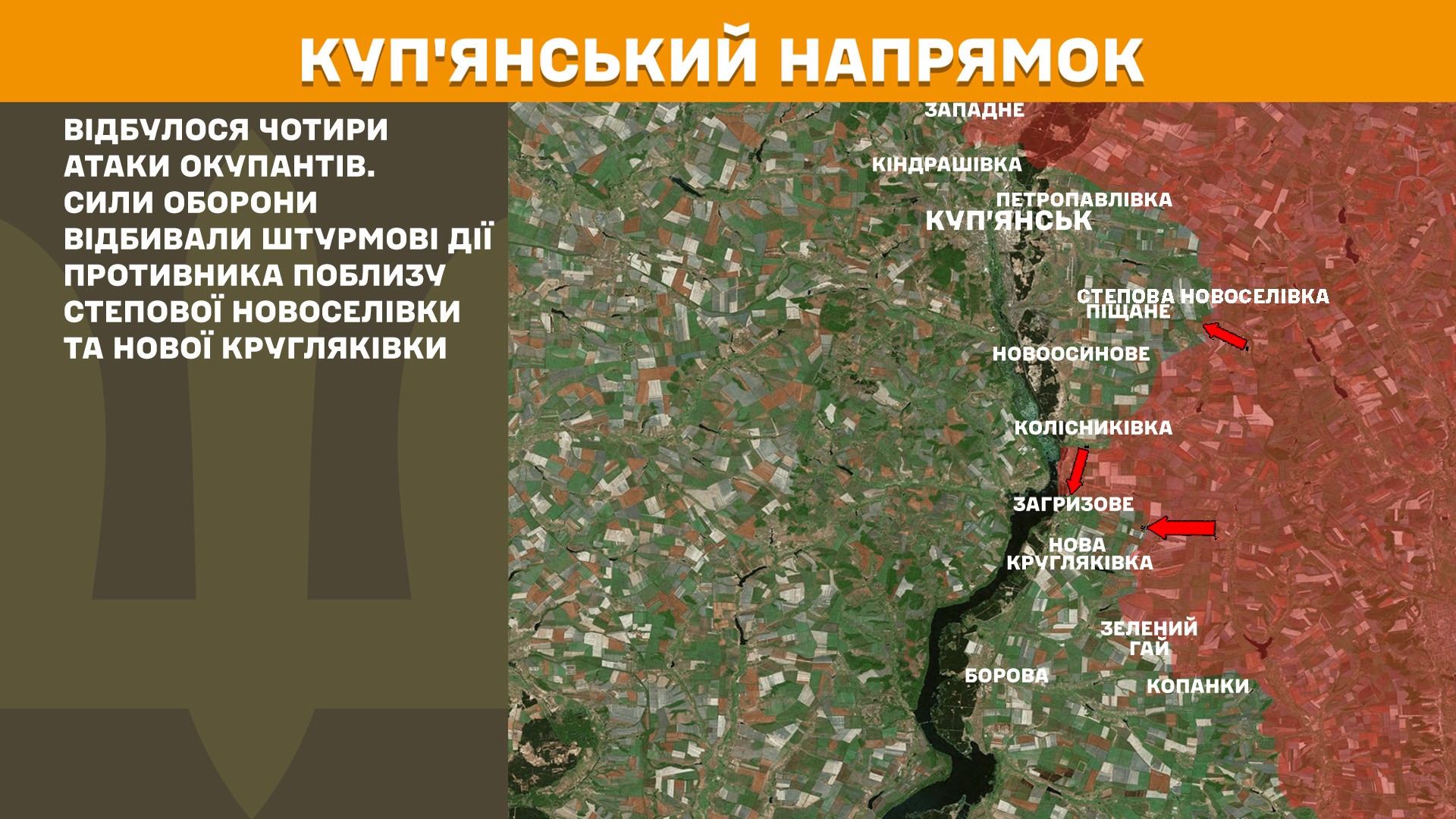 КУП'ЯНСЬКИЙ НАПРЯМОК

ВІДБУЛОСЯ ЧОТИРИ АТАКИ ОКУПАНТІВ. СИЛИ ОБОРОНИ ВІДБИВАЛИ ШТУРМОВІ ДІЇ ПРОТИВНИКА ПОБЛИЗУ СТЕПОВОЇ НОВОСЕЛІВКИ ТА НОВОЇ КРУГЛЯКІВКИ

ЗАПАДНЕ
КІНДРАШІВКА
ПЕТРОПАВЛІВКА
КУП'ЯНСЬК
СТЕПОВА НОВОСЕЛІВКА
ПІЩАНЕ
НОВООСИНОВЕ
КОЛІСНИКІВКА
ЗАГРИЗОВЕ
НОВА КРУГЛЯКІВКА
ЗЕЛЕНИЙ ГАЙ
БОРОВА
КОПАНКИ