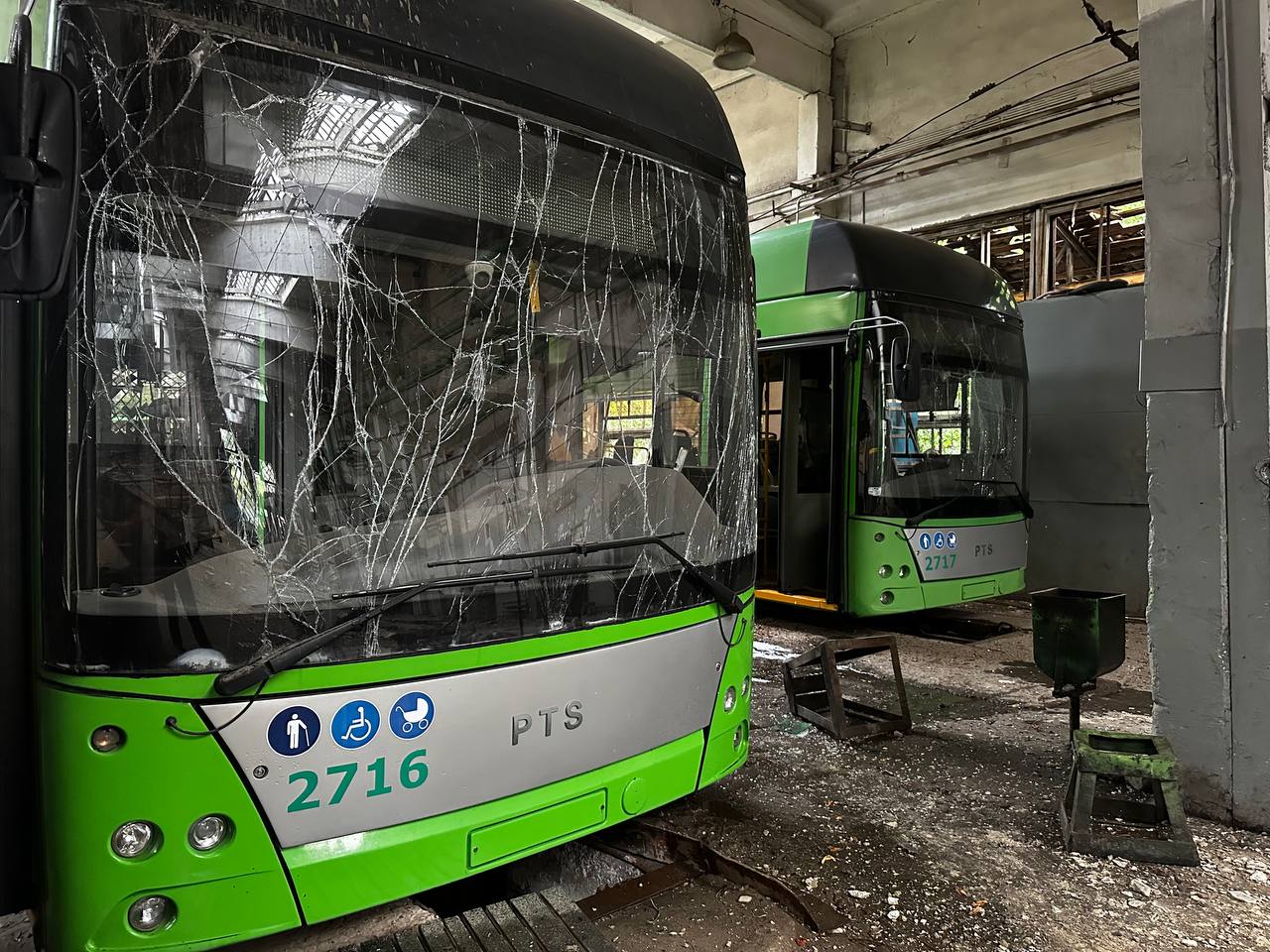 PTS
2716
PTS
2717