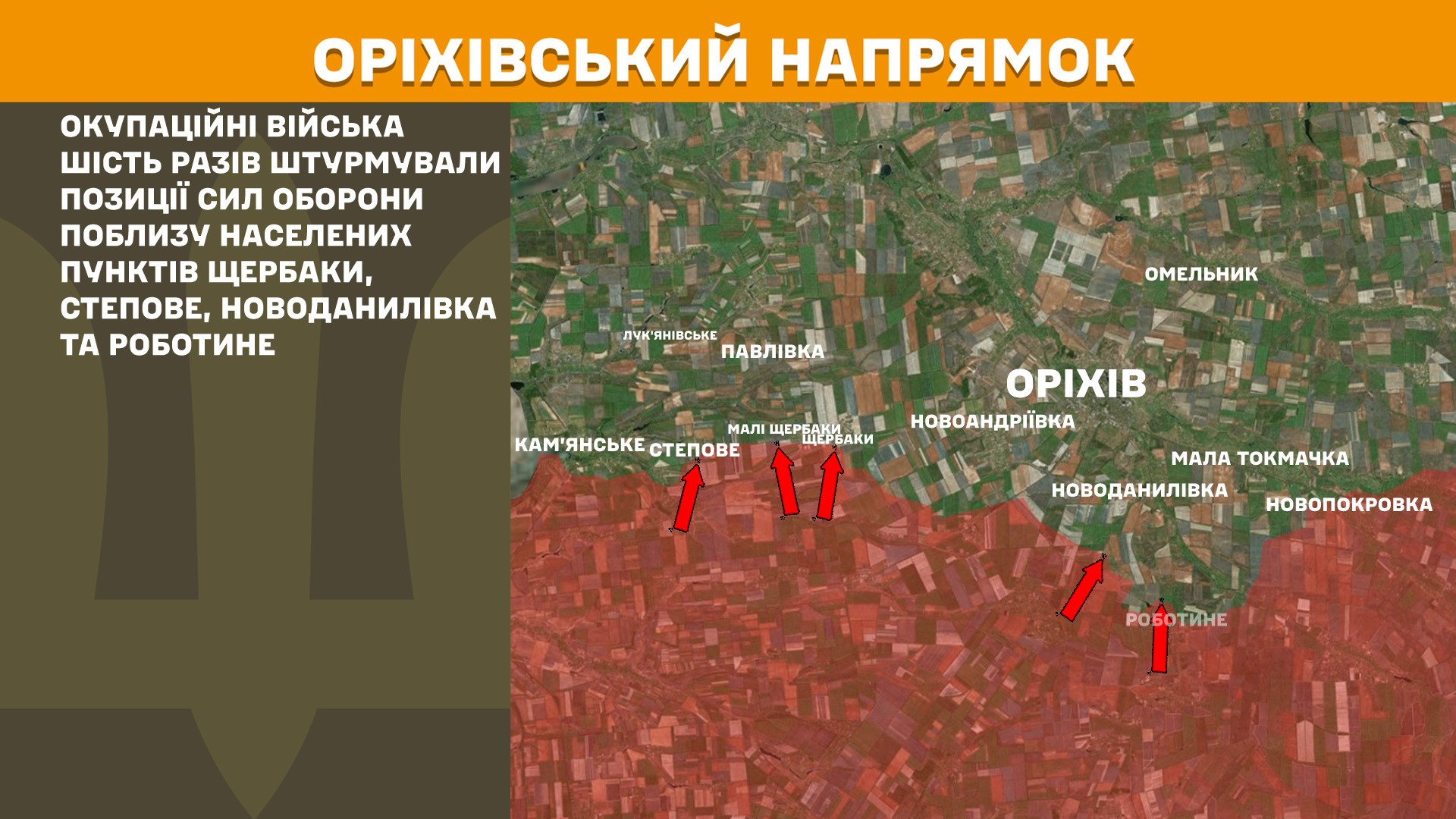 ОРІХІВСЬКИЙ НАПРЯМОК

ОКУПАЦІЙНІ ВІЙСЬКА ШІСТЬ РАЗІВ ШТУРМУВАЛИ ПОЗИЦІЇ СИЛ ОБОРОНИ ПОБЛИЗУ НАСЕЛЕНИХ ПУНКТІВ ЩЕРБАКИ, СТЕПОВЕ, НОВОДАНИЛІВКА ТА РОБОТИНЕ

ОМЕЛЬНИК
ЛУК'ЯНІВСЬКЕ
ПАВЛІВКА
ОРІХІВ
НОВОАНДРІЇВКА
МАЛІ ЩЕРБАКИ
ЩЕРБАКИ
КАМ'ЯНСЬКЕ
СТЕПОВЕ
МАЛА ТОКМАЧКА
НОВОДАНИЛІВКА
НОВОПОКРОВКА
РОБОТИНЕ