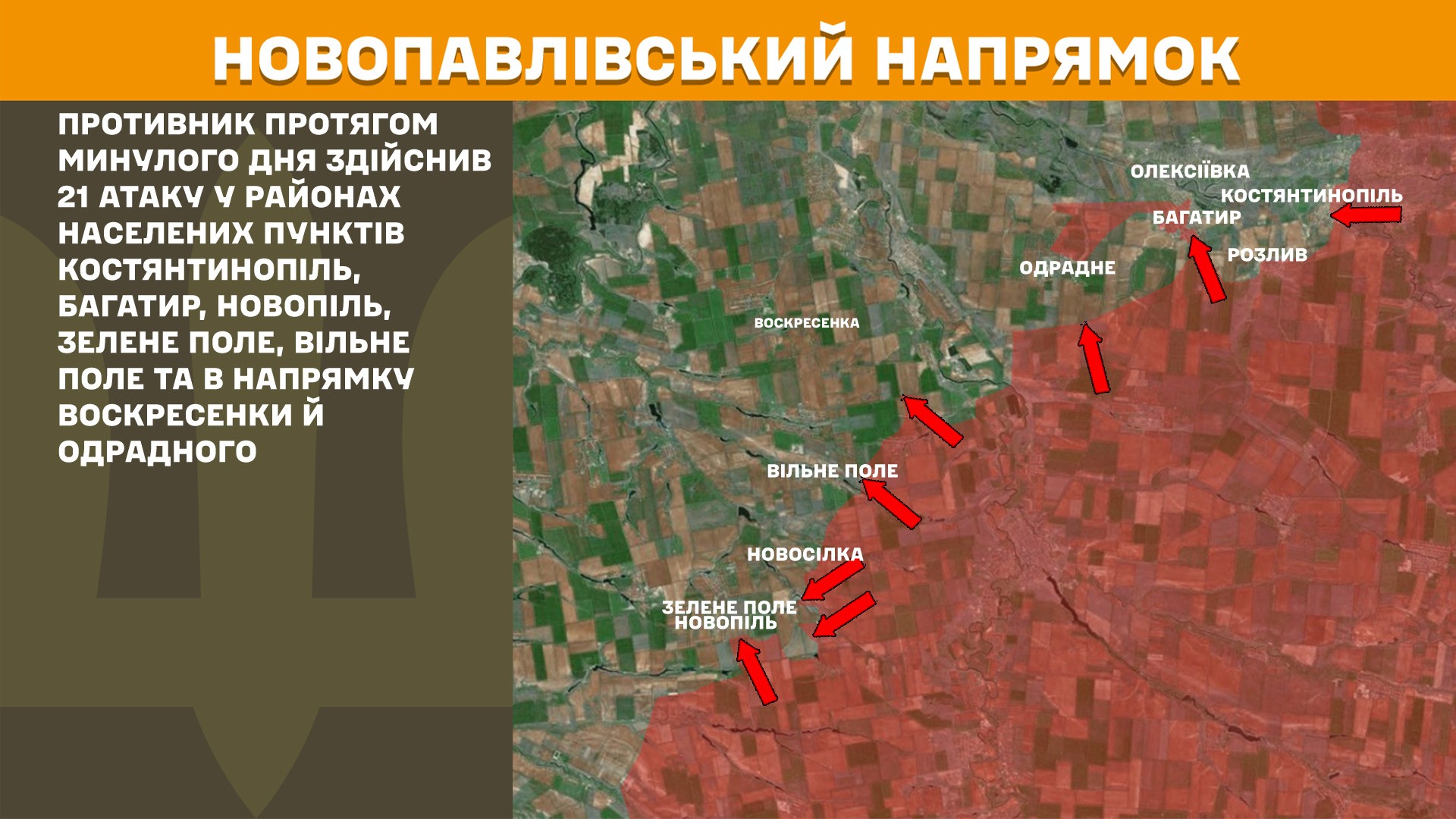 НОВОПАВЛІВСЬКИЙ НАПРЯМОК

ПРОТИВНИК ПРОТЯГОМ МИНУЛОГО ДНЯ ЗДІЙСНИВ 21 АТАКУ У РАЙОНАХ НАСЕЛЕНИХ ПУНКТІВ КОСТЯНТИНОПІЛЬ, БАГАТИР, НОВОПІЛЬ, ЗЕЛЕНЕ ПОЛЕ, ВІЛЬНЕ ПОЛЕ ТА В НАПРЯМКУ ВОСКРЕСЕНКИ Й ОДРАДНОГО

ОЛЕКСІЇВКА
КОСТЯНТИНОПІЛЬ
БАГАТИР
РОЗЛИВ
ОДРАДНЕ
ВОСКРЕСЕНКА
ВІЛЬНЕ ПОЛЕ
НОВОСІЛКА
ЗЕЛЕНЕ ПОЛЕ
НОВОПІЛЬ