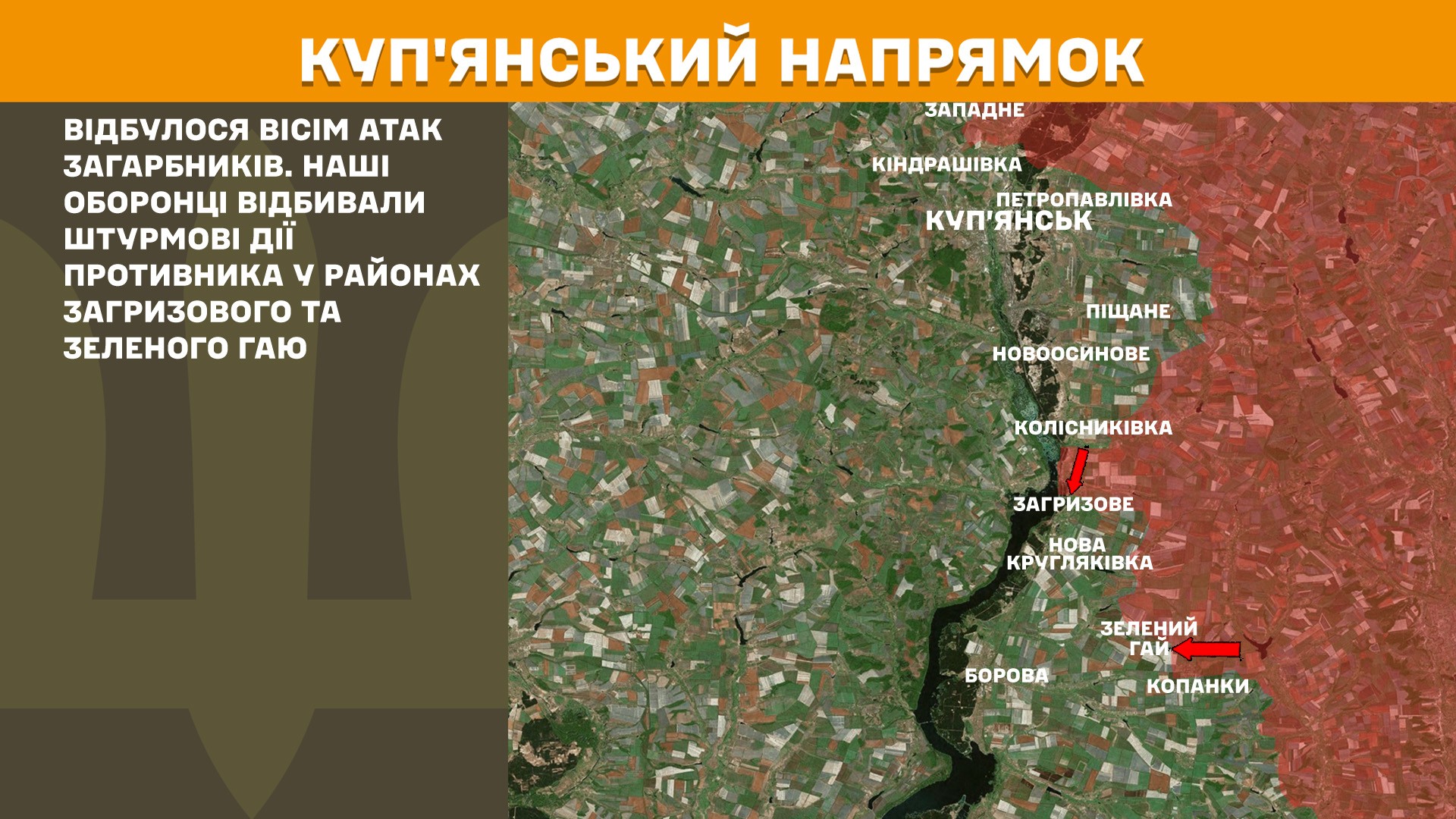 КУП'ЯНСЬКИЙ НАПРЯМОК

ВІДБУЛОСЯ ВІСІМ АТАК ЗАГАРБНИКІВ. НАШІ ОБОРОНЦІ ВІДБИВАЛИ ШТУРМОВІ ДІЇ ПРОТИВНИКА У РАЙОНАХ ЗАГРИЗОВОГО ТА ЗЕЛЕНОГО ГАЮ

ЗАПАДНЕ
КІНДРАШІВКА
ПЕТРОПАВЛІВКА
КУП'ЯНСЬК
ПІЩАНЕ
НОВООСИНОВЕ
КОЛІСНИКІВКА
ЗАГРИЗОВЕ
НОВА КРУГЛЯКІВКА
ЗЕЛЕНИЙ ГАЙ
БОРОВА
КОПАНКИ