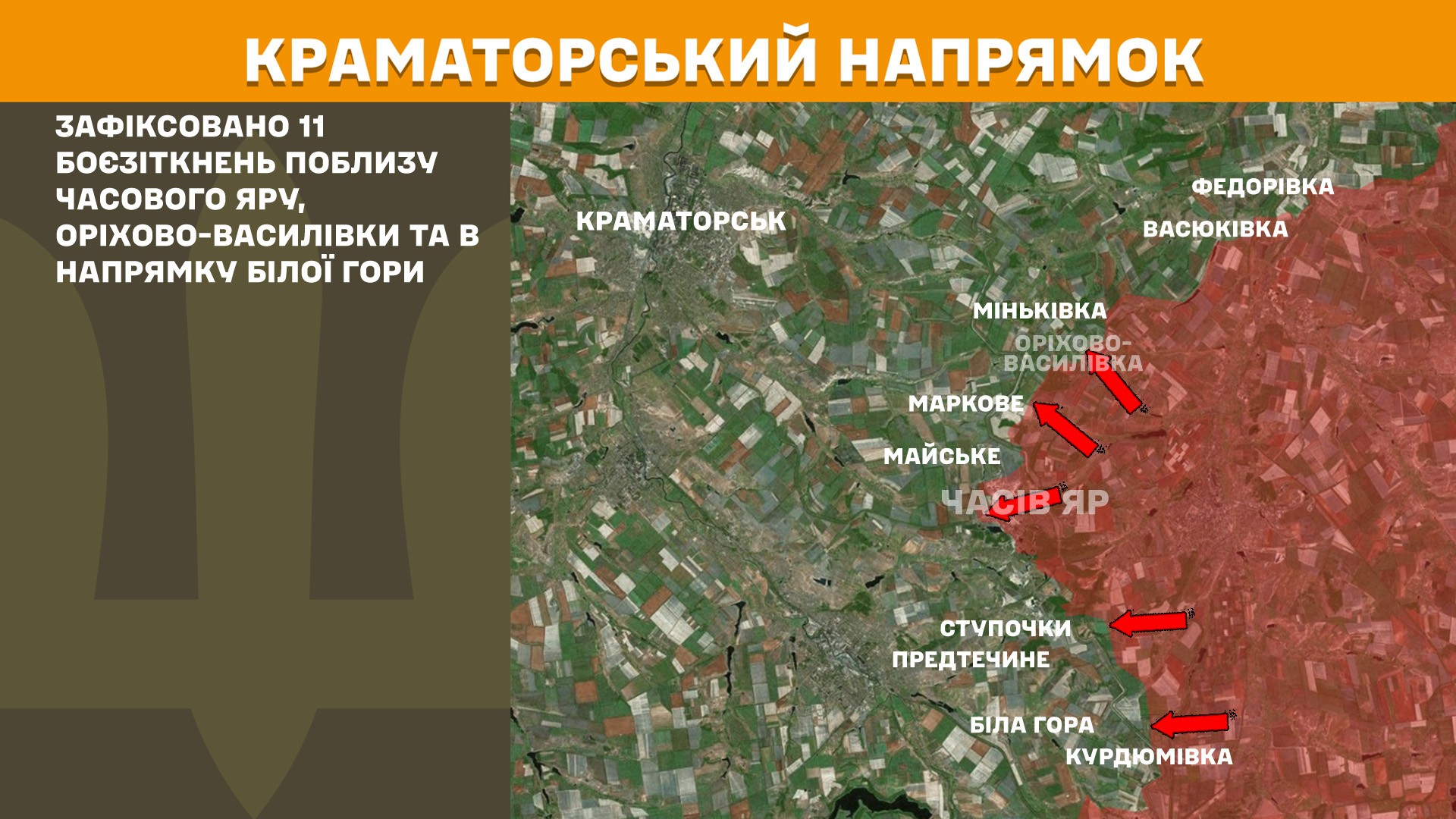 КРАМАТОРСЬКИЙ НАПРЯМОК

ЗАФІКСОВАНО 11 БОЄЗІТКНЕНЬ ПОБЛИЗУ ЧАСОВОГО ЯРУ, ОРІХОВО-ВАСИЛІВКИ ТА В НАПРЯМКУ БІЛОЇ ГОРИ

КРАМАТОРСЬК
ФЕДОРІВКА
ВАСЮКІВКА
МІНЬКІВКА
ОРІХОВО-ВАСИЛІВКА
МАРКОВЕ
МАЙСЬКЕ
ЧАСІВ ЯР
СТУПОЧКИ
ПРЕДТЕЧИНЕ
БІЛА ГОРА
КУРДЮМІВКА