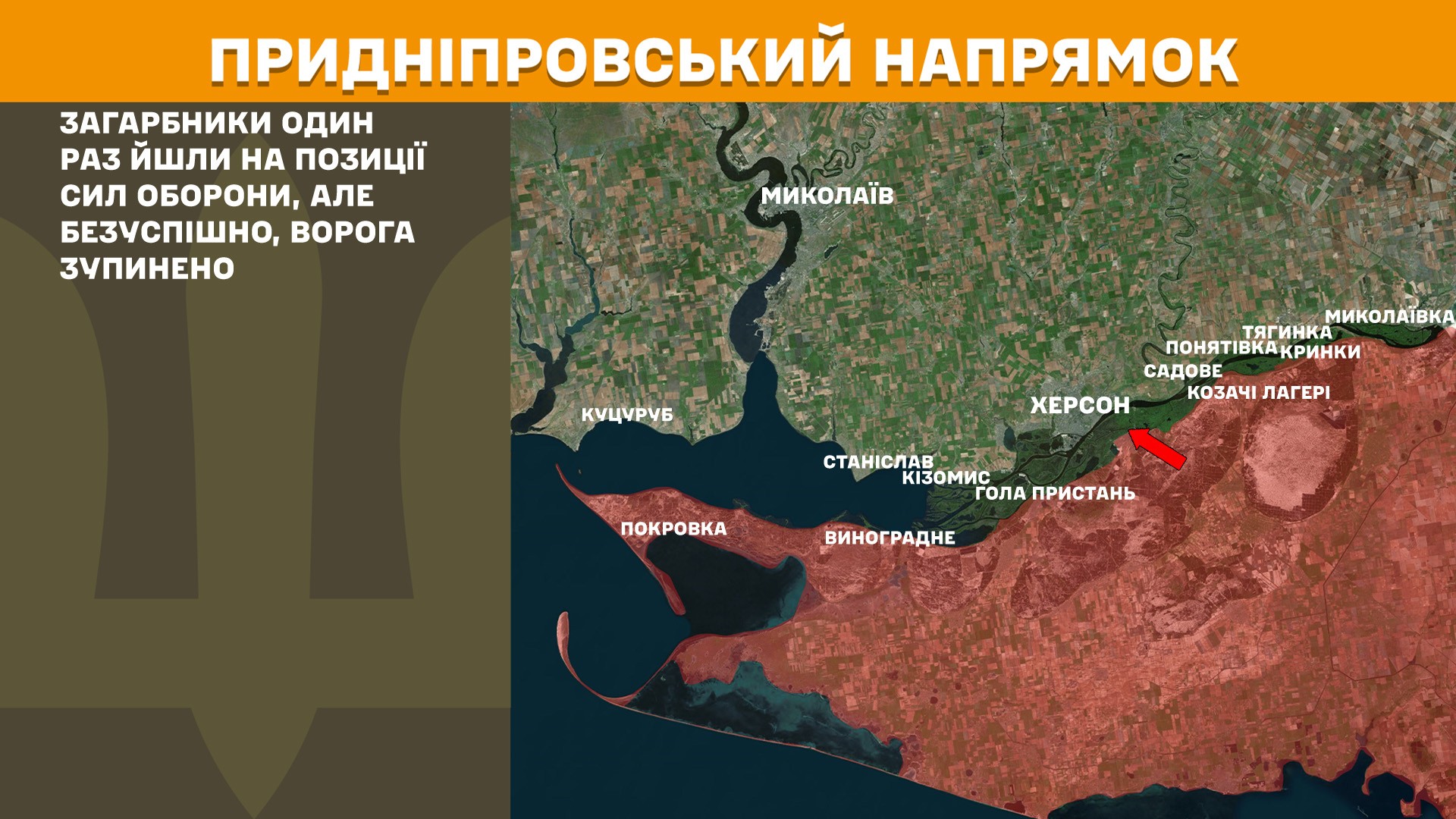 ПРИДНІПРОВСЬКИЙ НАПРЯМОК

ЗАГАРБНИКИ ОДИН РАЗ ЙШЛИ НА ПОЗИЦІЇ СИЛ ОБОРОНИ, АЛЕ БЕЗУСПІШНО, ВОРОГА ЗУПИНЕНО

МИКОЛАЇВ
МИКОЛАЇВКА
ТЯГИНКА
ПОНЯТІВКА
КРИНКИ
САДОВЕ
КОЗАЧІ ЛАГЕРІ
ХЕРСОН
КУЦУРУБ
СТАНІСЛАВ
КІЗОМИС
ГОЛА ПРИСТАНЬ
ПОКРОВКА
ВИНОГРАДНЕ