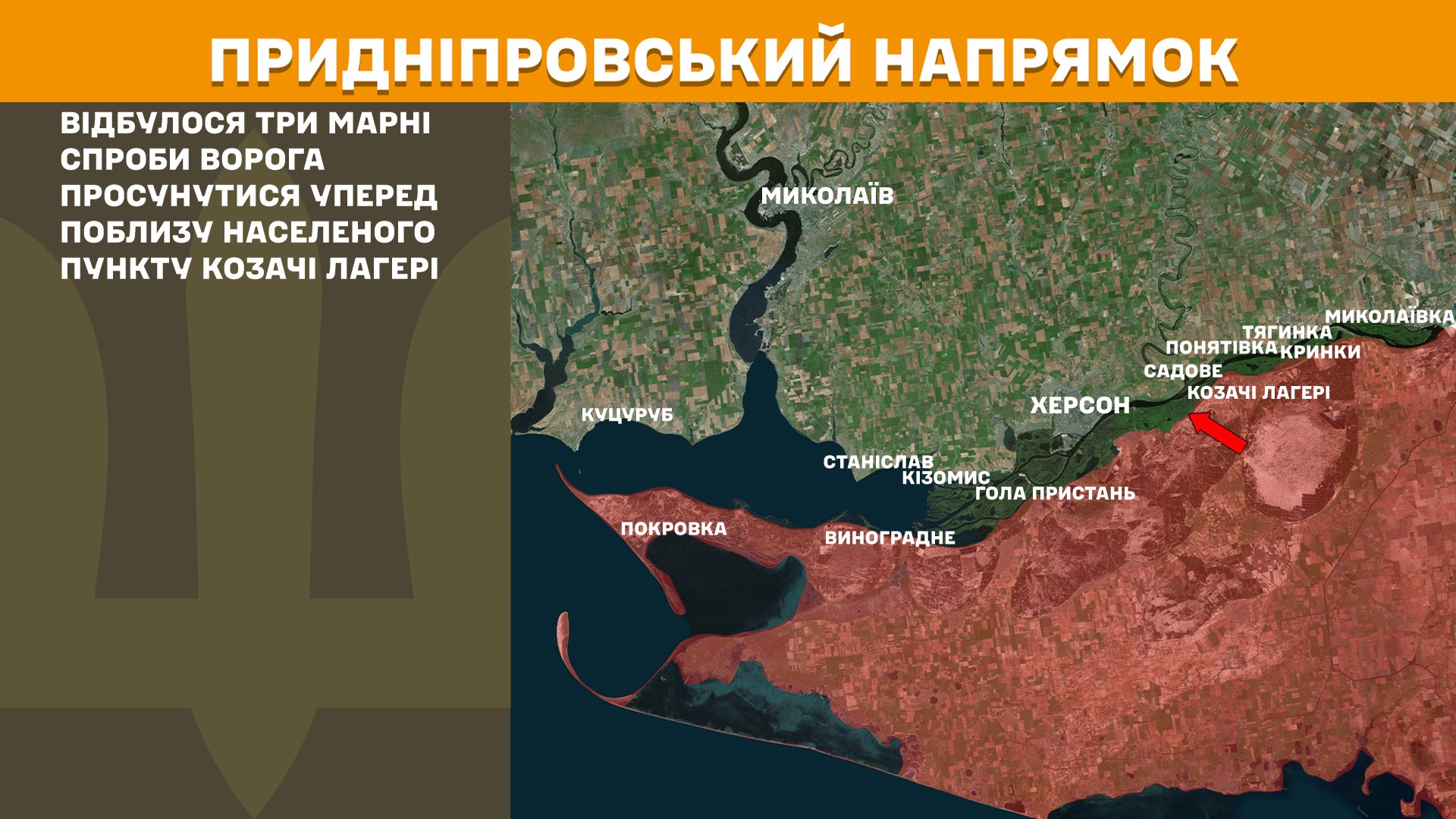 ПРИДНІПРОВСЬКИЙ НАПРЯМОК

ВІДБУЛОСЯ ТРИ МАРНІ СПРОБИ ВОРОГА ПРОСУНУТИСЯ УПЕРЕД ПОБЛИЗУ НАСЕЛЕНОГО ПУНКТУ КОЗАЧІ ЛАГЕРІ

МИКОЛАЇВ
МИКОЛАЇВКА
ТЯГИНКА
ПОНЯТІВКА
КРИНКИ
САДОВЕ
КОЗАЧІ ЛАГЕРІ
ХЕРСОН
КУЦУРУБ
СТАНІСЛАВ
КІЗОМИС
ГОЛА ПРИСТАНЬ
ПОКРОВКА
ВИНОГРАДНЕ