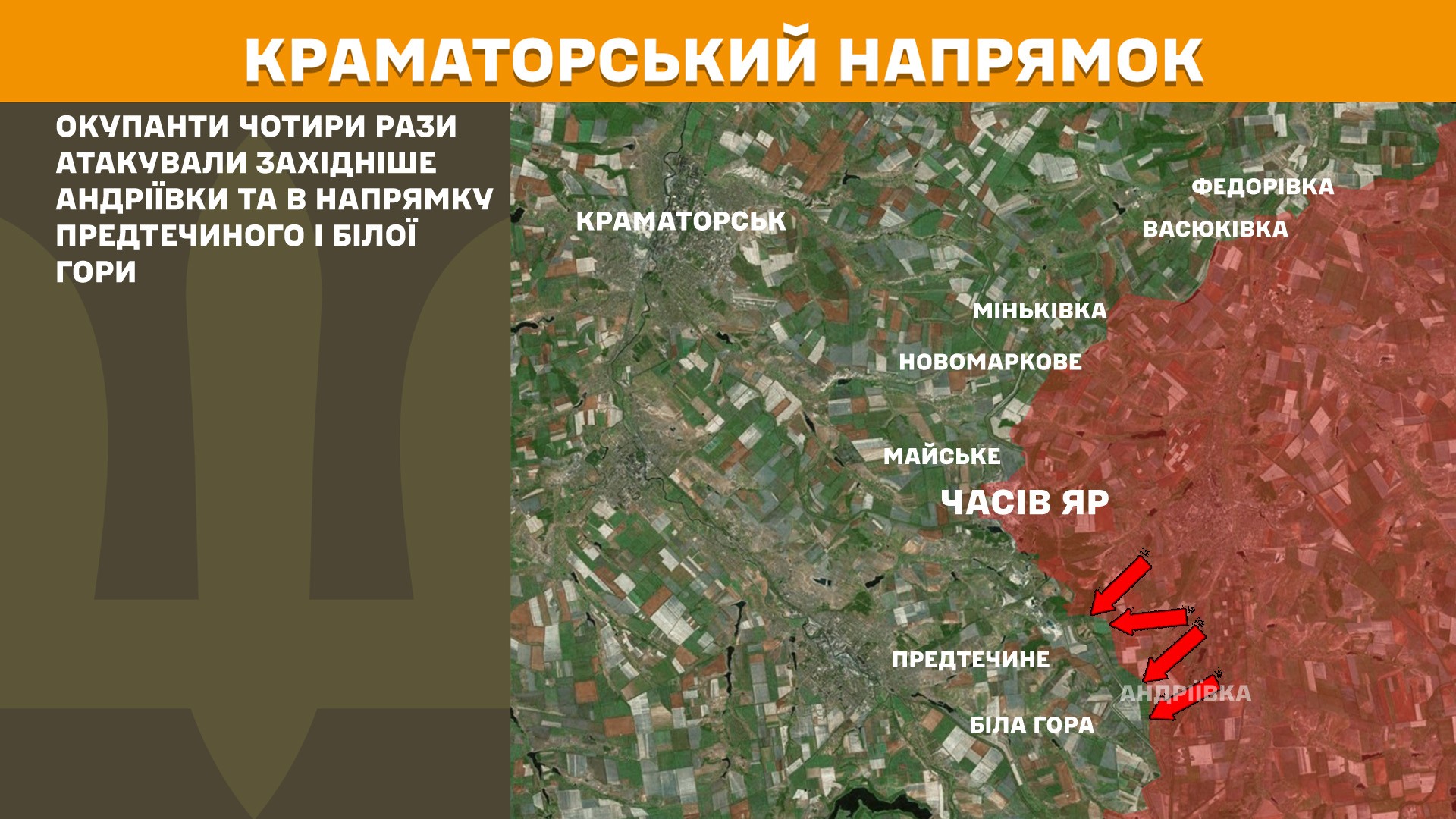 КРАМАТОРСЬКИЙ НАПРЯМОК

ОКУПАНТИ ЧОТИРИ РАЗИ АТАКУВАЛИ ЗАХІДНІШЕ АНДРІЇВКИ ТА В НАПРЯМКУ ПРЕДТЕЧИНОГО І БІЛОЇ ГОРИ

КРАМАТОРСЬК
ФЕДОРІВКА
ВАСЮКІВКА
МІНЬКІВКА
НОВОМАРКОВЕ
МАЙСЬКЕ
ЧАСІВ ЯР
ПРЕДТЕЧИНЕ
АНДРІЇВКА
БІЛА ГОРА