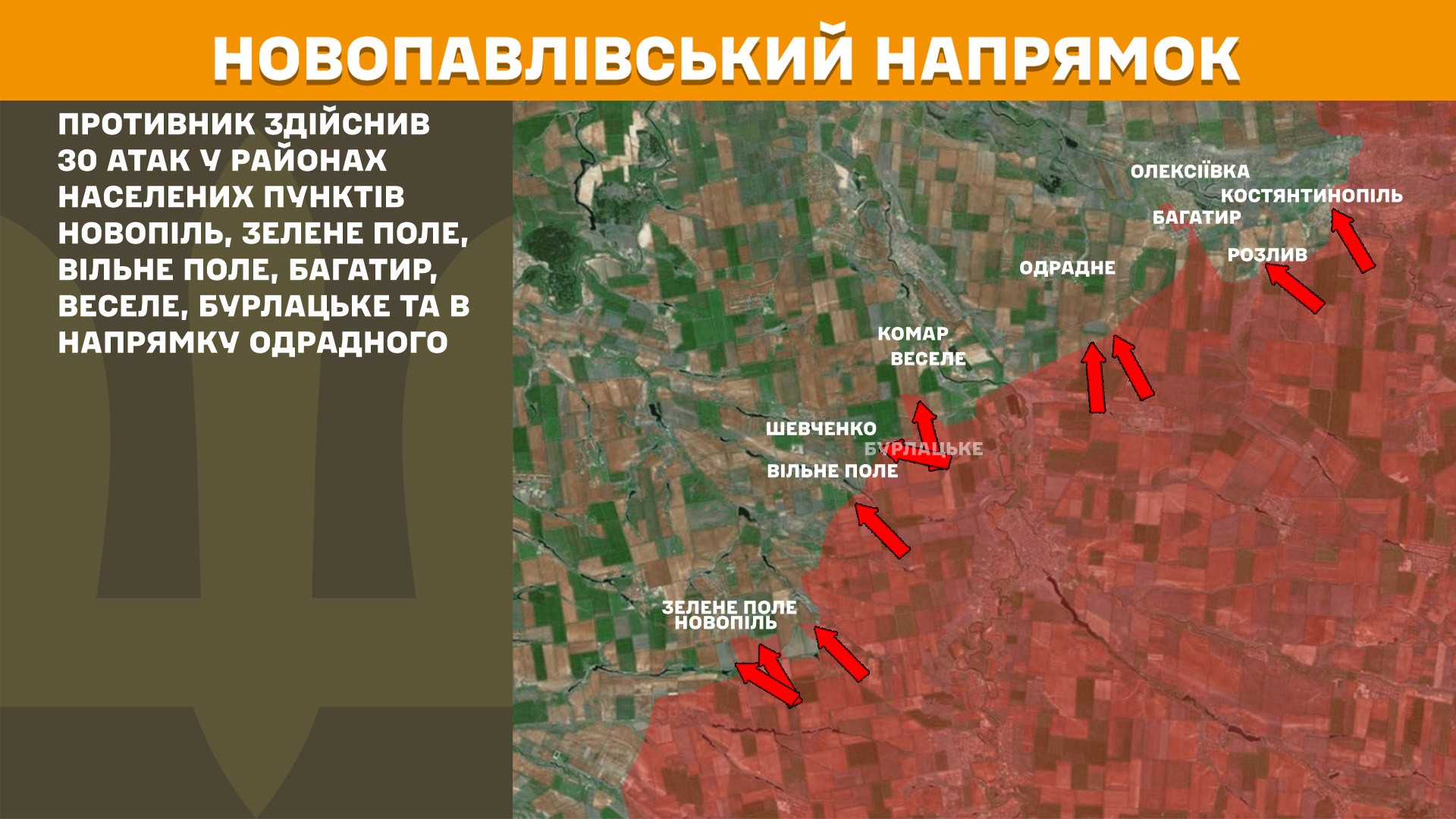 НОВОПАВЛІВСЬКИЙ НАПРЯМОК

ПРОТИВНИК ЗДІЙСНИВ 30 АТАК У РАЙОНАХ НАСЕЛЕНИХ ПУНКТІВ НОВОПІЛЬ, ЗЕЛЕНЕ ПОЛЕ, ВІЛЬНЕ ПОЛЕ, БАГАТИР, ВЕСЕЛЕ, БУРЛАЦЬКЕ ТА В НАПРЯМКУ ОДРАДНОГО

ОЛЕКСІЇВКА
КОСТЯНТИНОПІЛЬ
БАГАТИР
РОЗЛИВ
ОДРАДНЕ
КОМАР
ВЕСЕЛЕ
ШЕВЧЕНКО
БУРЛАЦЬКЕ
ВІЛЬНЕ ПОЛЕ
ЗЕЛЕНЕ ПОЛЕ
НОВОПІЛЬ