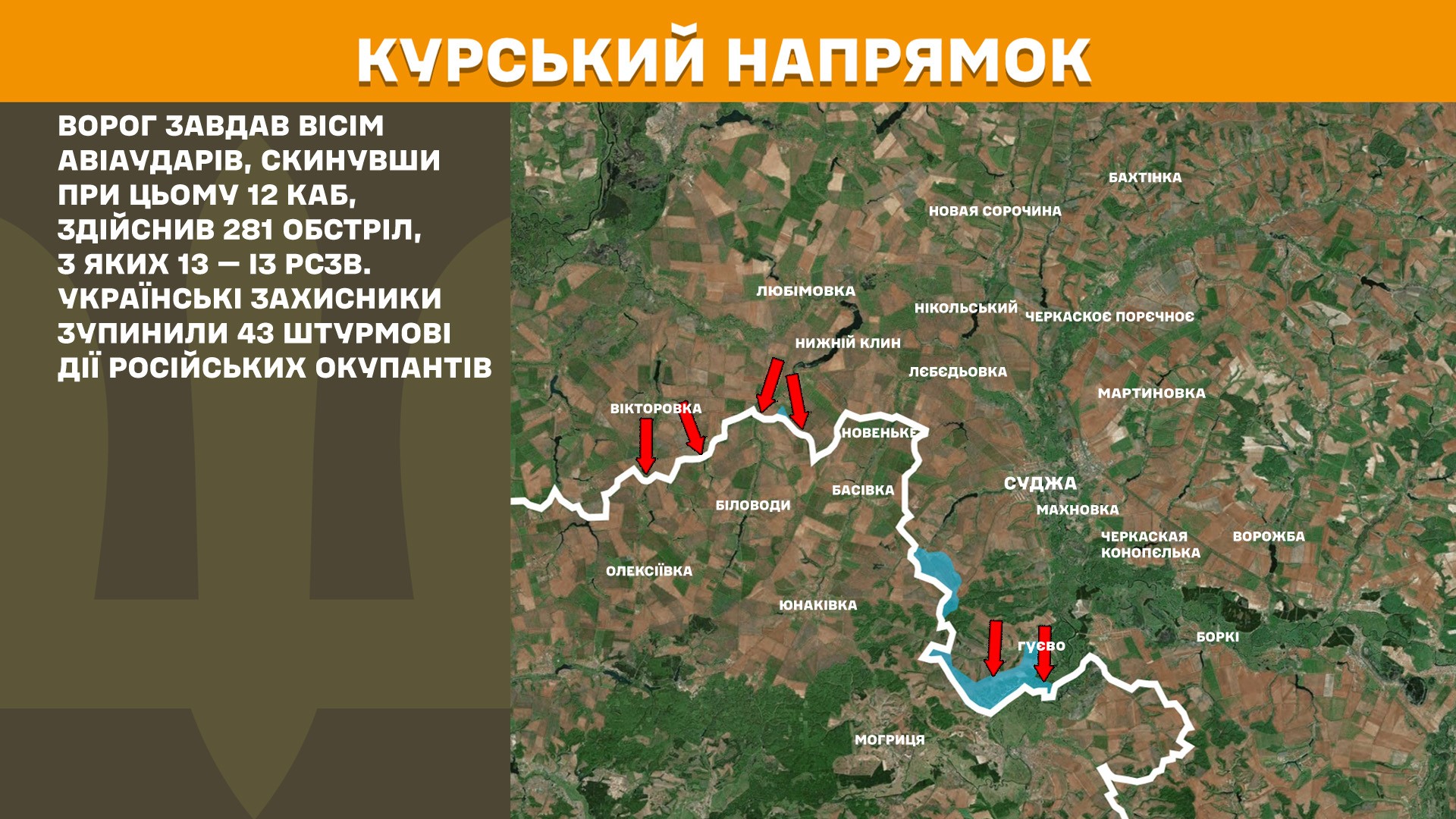 КУРСЬКИЙ НАПРЯМОК

ВОРОГ ЗАВДАВ ВІСІМ АВІАУДАРІВ, СКИНУВШИ ПРИ ЦЬОМУ 12 КАБ, ЗДІЙСНИВ 281 ОБСТРІЛ, З ЯКИХ 13 — ІЗ РСЗВ. УКРАЇНСЬКІ ЗАХИСНИКИ ЗУПИНИЛИ 43 ШТУРМОВІ ДІЇ РОСІЙСЬКИХ ОКУПАНТІВ

БАХТІНКА
НОВАЯ СОРОЧИНА
ЛЮБІМОВКА
НІКОЛЬСЬКИЙ
ЧЕРКАСКОЄ ПОРЄЧНОЄ
НИЖНІЙ КЛИН
ЛЄБЄДЬОВКА
МАРТИНОВКА
ВІКТОРОВКА
НОВЕНЬКЕ
СУДЖА
БАСІВКА
БІЛОВОДИ
МАХНОВКА
ЧЕРКАСКАЯ КОНОПЄЛЬКА
ВОРОЖБА
ОЛЕКСІЇВКА
ЮНАКІВКА
ГУЄВО
БОРКІ
МОГРИЦЯ