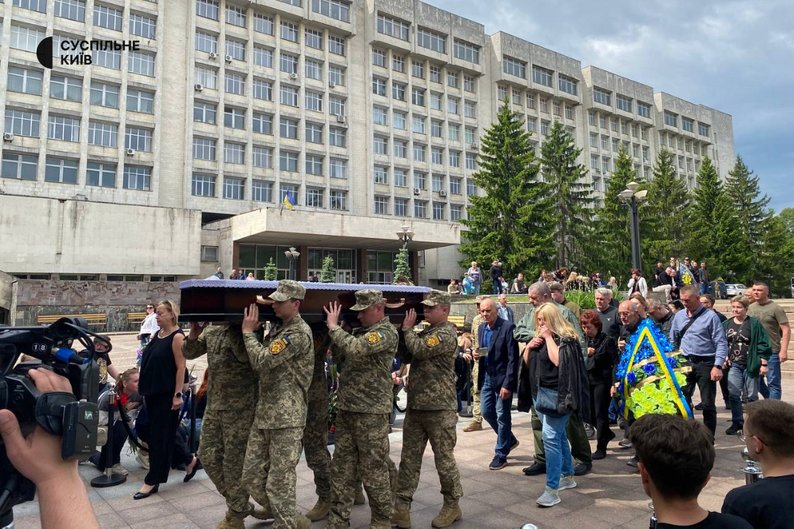 СУСПІЛЬНЕ
КИЇВ