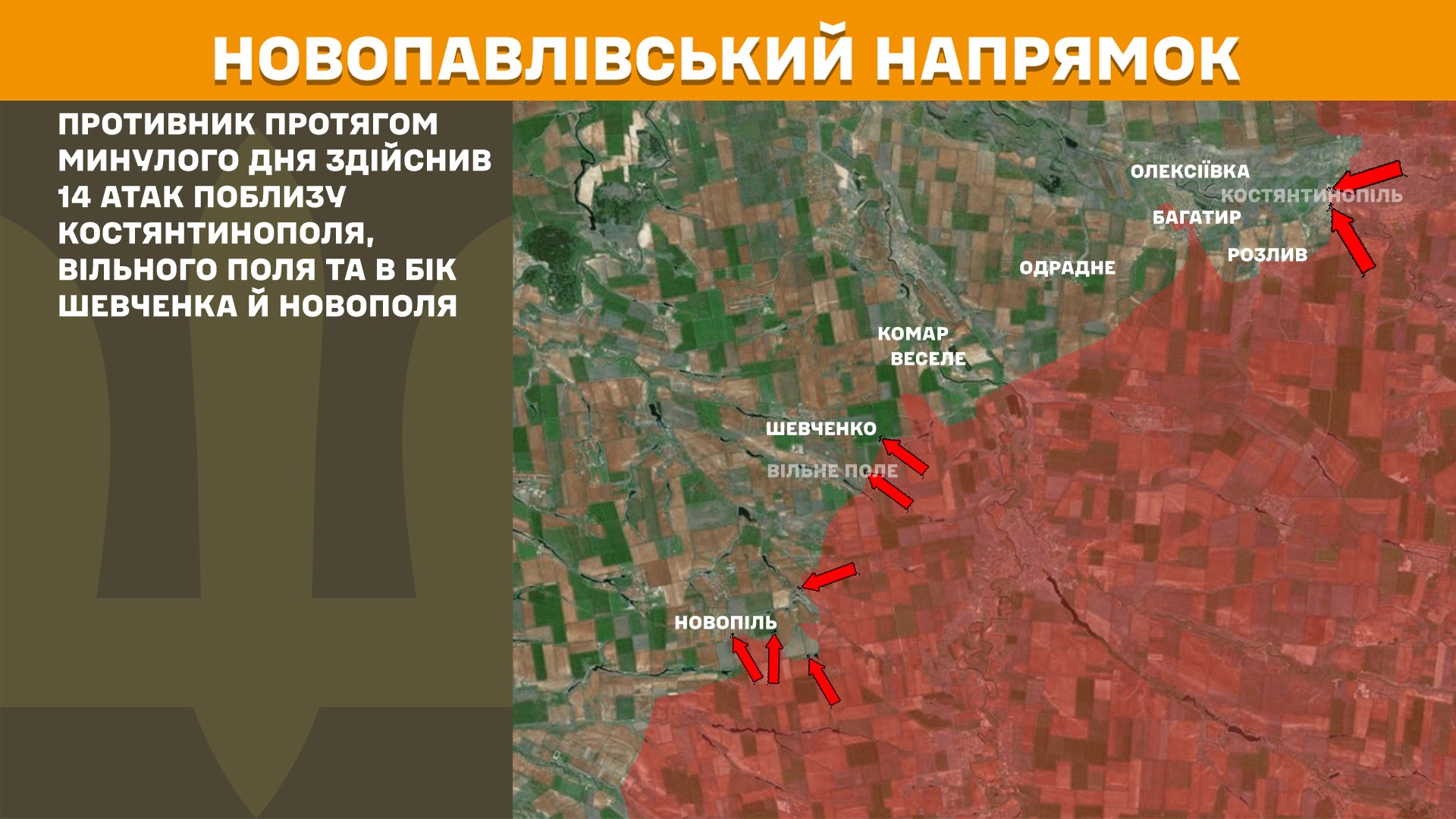 НОВОПАВЛІВСЬКИЙ НАПРЯМОК

ПРОТИВНИК ПРОТЯГОМ МИНУЛОГО ДНЯ ЗДІЙСНИВ 14 АТАК ПОБЛИЗУ КОСТЯНТИНОПОЛЯ, ВІЛЬНОГО ПОЛЯ ТА В БІК ШЕВЧЕНКА Й НОВОПОЛЯ

ОЛЕКСІЇВКА
КОСТЯНТИНОПІЛЬ
БАГАТИР
РОЗЛИВ
ОДРАДНЕ
КОМАР
ВЕСЕЛЕ
ШЕВЧЕНКО
ВІЛЬНЕ ПОЛЕ
НОВОПІЛЬ