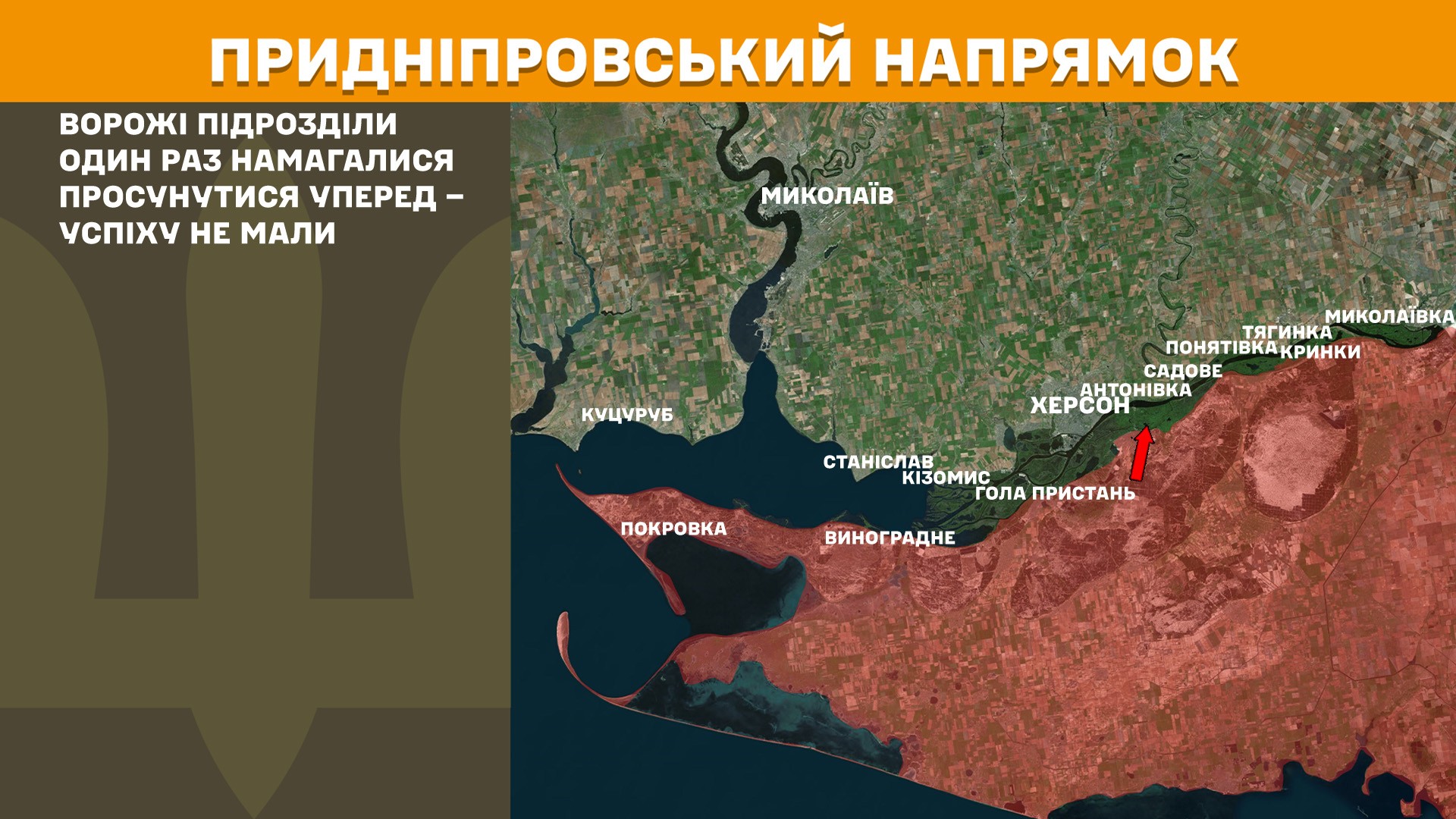 ПРИДНІПРОВСЬКИЙ НАПРЯМОК

ВОРОЖІ ПІДРОЗДІЛИ ОДИН РАЗ НАМАГАЛИСЯ ПРОСУНУТИСЯ УПЕРЕД – УСПІХУ НЕ МАЛИ

МИКОЛАЇВ
МИКОЛАЇВКА
ТЯГИНКА
ПОНЯТІВКА
КРИНКИ
САДОВЕ
АНТОНІВКА
ХЕРСОН
КУЦУРУБ
СТАНІСЛАВ
КІЗОМИС
ГОЛА ПРИСТАНЬ
ПОКРОВКА
ВИНОГРАДНЕ