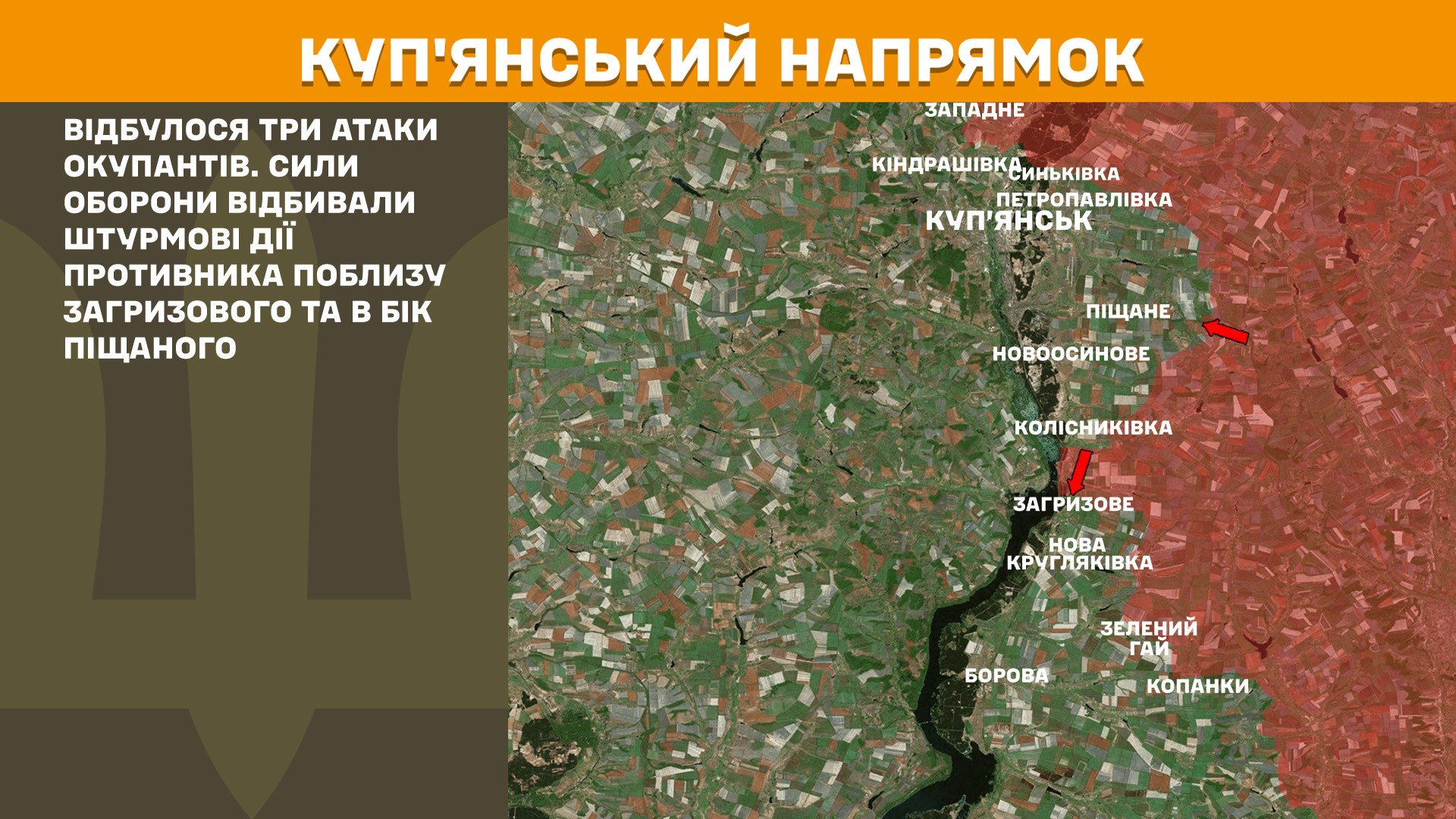 КУП'ЯНСЬКИЙ НАПРЯМОК

ВІДБУЛОСЯ ТРИ АТАКИ ОКУПАНТІВ. СИЛИ ОБОРОНИ ВІДБИВАЛИ ШТУРМОВІ ДІЇ ПРОТИВНИКА ПОБЛИЗУ ЗАГРИЗОВОГО ТА В БІК ПІЩАНОГО

ЗАПАДНЕ
КІНДРАШІВКА
СИНЬКІВКА
ПЕТРОПАВЛІВКА
КУП'ЯНСЬК
ПІЩАНЕ
НОВООСИНОВЕ
КОЛІСНИКІВКА
ЗАГРИЗОВЕ
НОВА КРУГЛЯКІВКА
ЗЕЛЕНИЙ ГАЙ
БОРОВА
КОПАНКИ