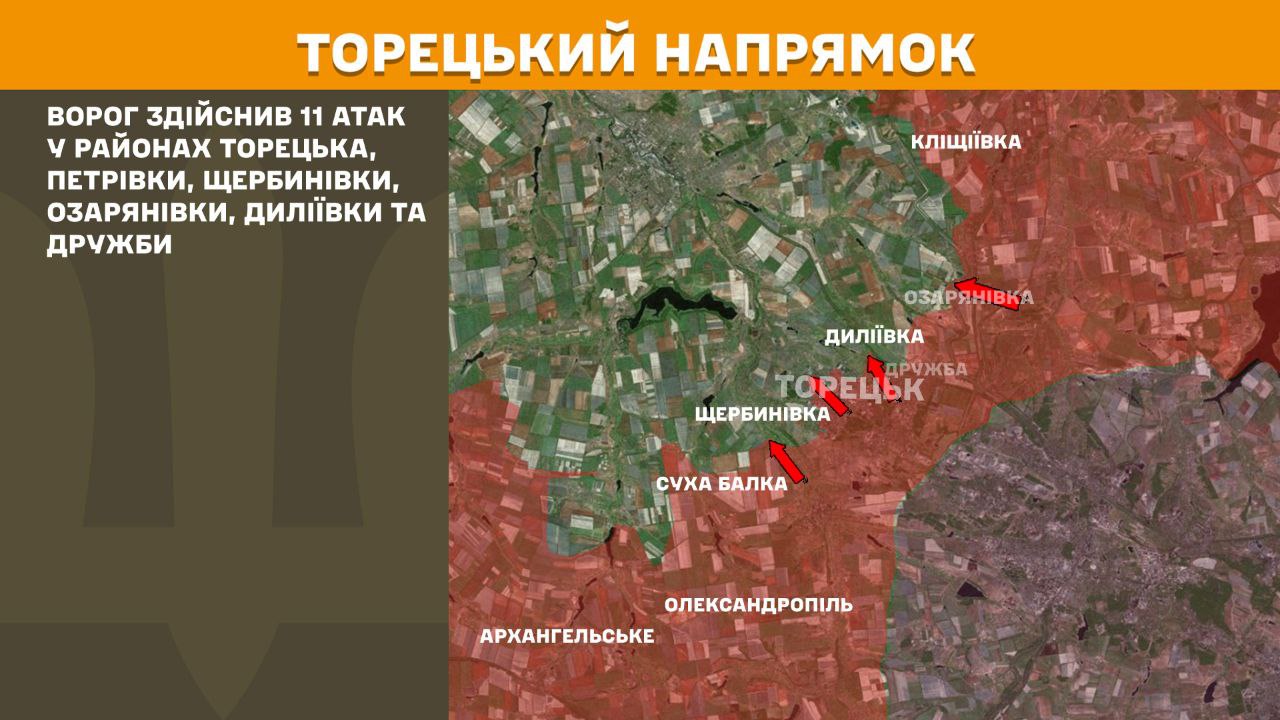 ТОРЕЦЬКИЙ НАПРЯМОК

ВОРОГ ЗДІЙСНИВ 11 АТАК У РАЙОНАХ ТОРЕЦЬКА, ПЕТРІВКИ, ЩЕРБИНІВКИ, ОЗАРЯНІВКИ, ДИЛІЇВКИ ТА ДРУЖБИ

КЛІЩІЇВКА
ОЗАРЯНІВКА
ДИЛІЇВКА
ДРУЖБА
ТОРЕЦЬК
ЩЕРБИНІВКА
СУХА БАЛКА
ОЛЕКСАНДРОПІЛЬ
АРХАНГЕЛЬСЬКЕ