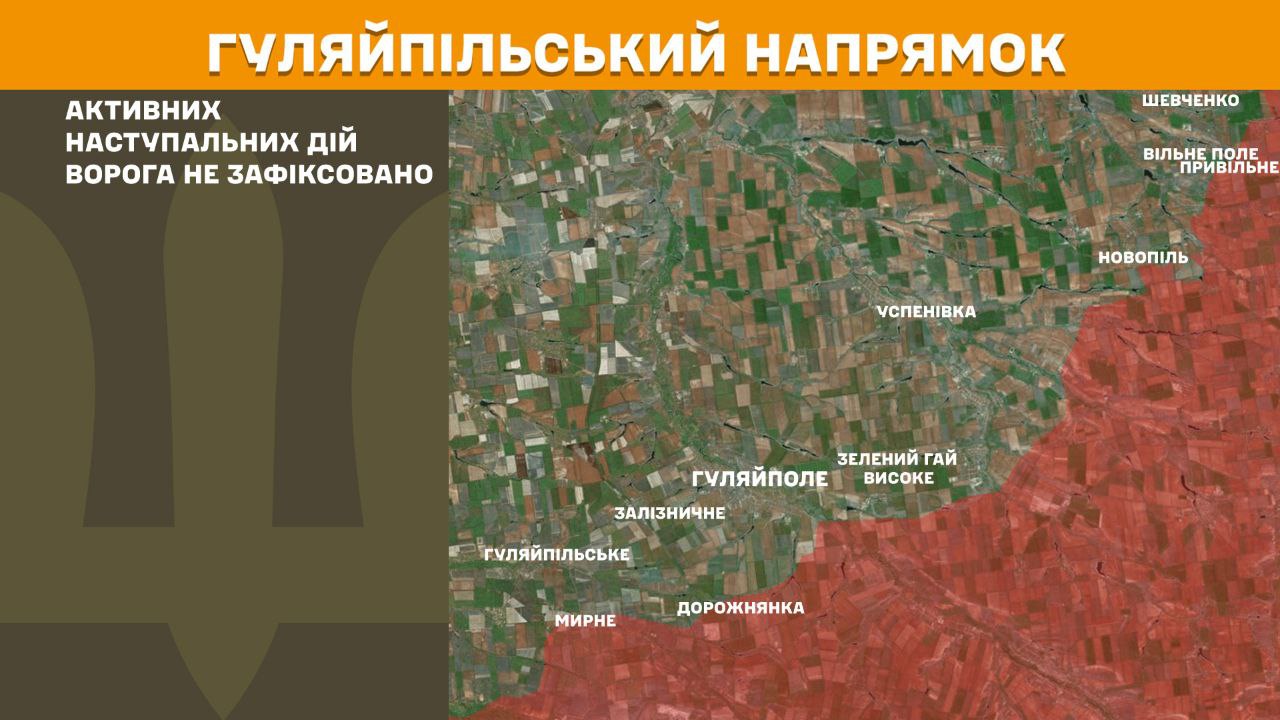 ГУЛЯЙПІЛЬСЬКИЙ НАПРЯМОК

АКТИВНИХ НАСТУПАЛЬНИХ ДІЙ ВОРОГА НЕ ЗАФІКСОВАНО

ШЕВЧЕНКО
ВІЛЬНЕ ПОЛЕ
ПРИВІЛЬНЕ
НОВОПІЛЬ
УСПЕНІВКА
ЗЕЛЕНИЙ ГАЙ
ВИСОКЕ
ГУЛЯЙПОЛЕ
ЗАЛІЗНИЧНЕ
ГУЛЯЙПІЛЬСЬКЕ
ДОРОЖНЯНКА
МИРНЕ