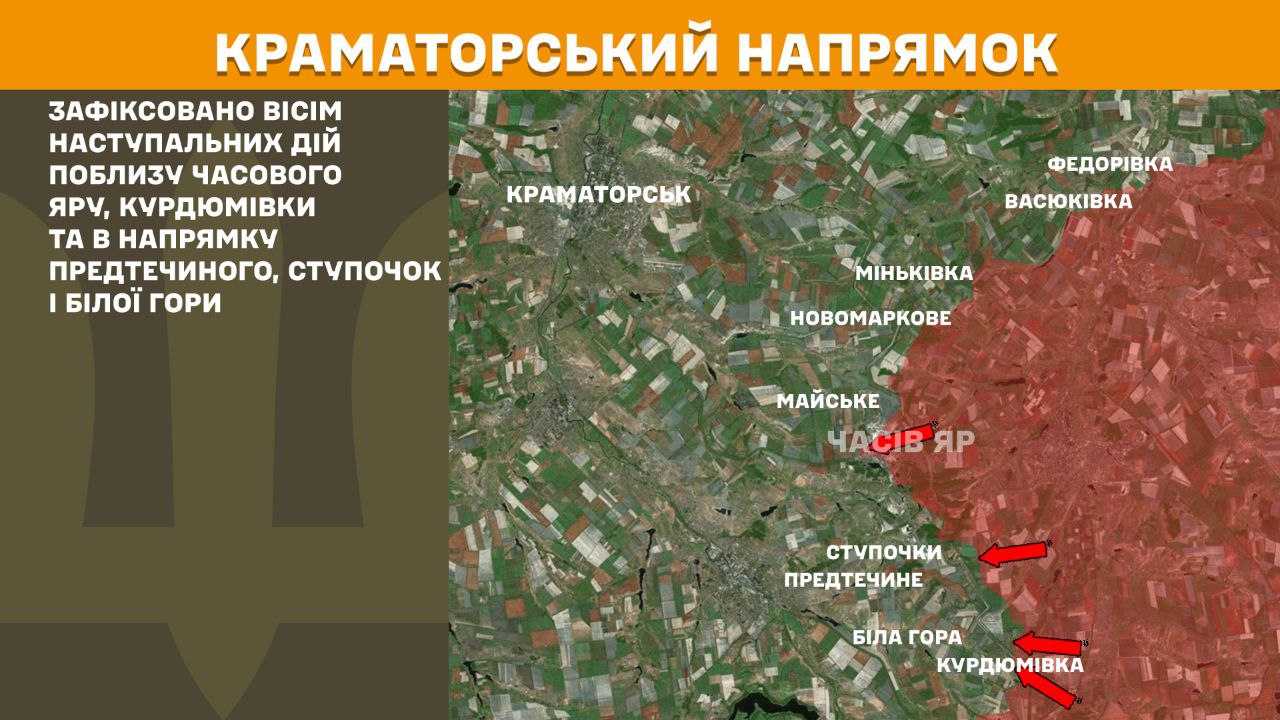 КРАМАТОРСЬКИЙ НАПРЯМОК

ЗАФІКСОВАНО ВІСІМ НАСТУПАЛЬНИХ ДІЙ ПОБЛИЗУ ЧАСОВОГО ЯРУ, КУРДЮМІВКИ ТА В НАПРЯМКУ ПРЕДТЕЧИНОГО, СТУПОЧОК І БІЛОЇ ГОРИ

КРАМАТОРСЬК

ФЕДОРІВКА

ВАСЮКІВКА

МІНЬКІВКА

НОВОМАРКОВЕ

МАЙСЬКЕ

ЧАСІВ ЯР

СТУПОЧКИ

ПРЕДТЕЧИНЕ

БІЛА ГОРА

КУРДЮМІВКА