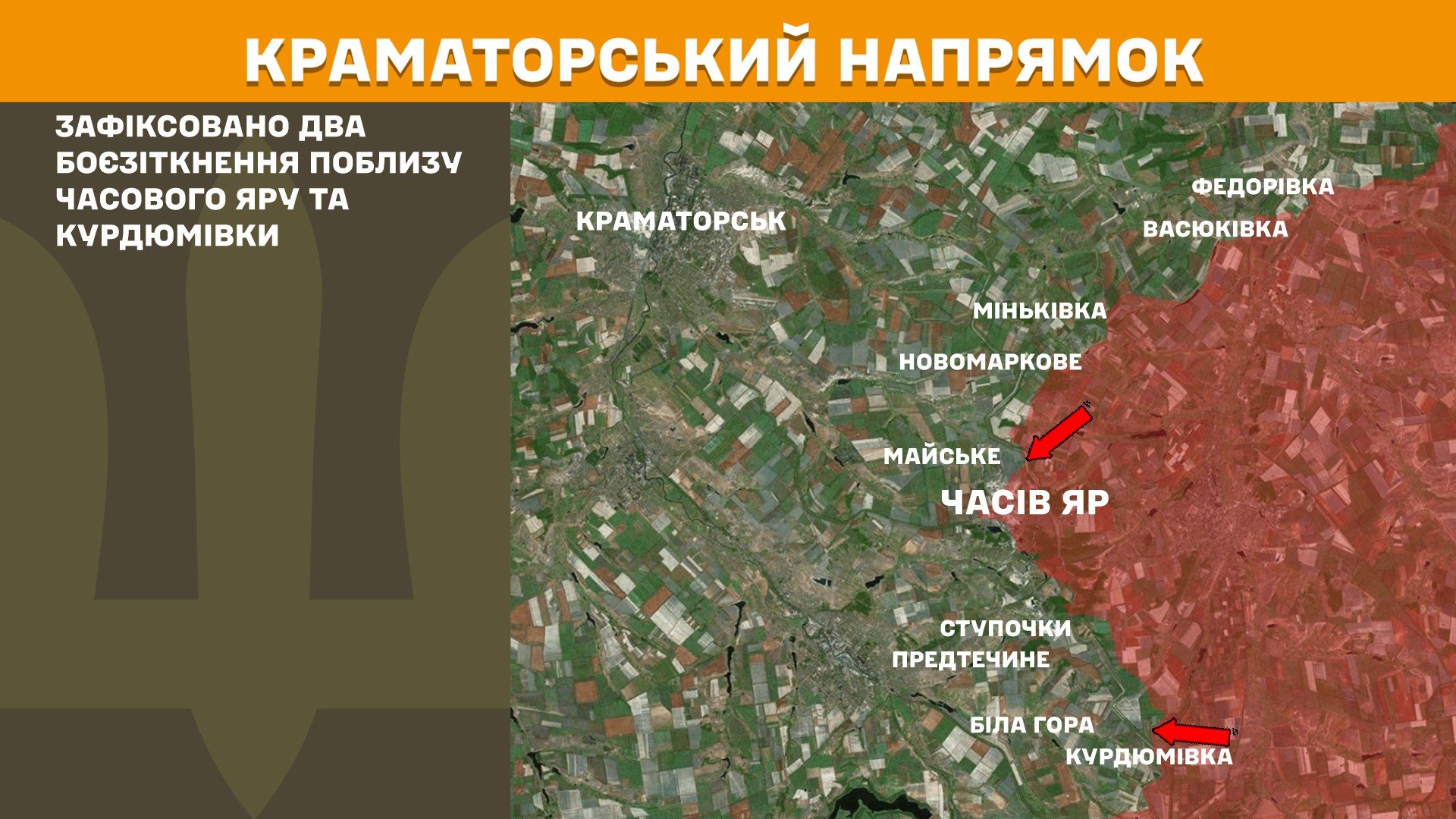 КРАМАТОРСЬКИЙ НАПРЯМОК

ЗАФІКСОВАНО ДВА БОЄЗІТКНЕННЯ ПОБЛИЗУ ЧАСОВОГО ЯРУ ТА КУРДЮМІВКИ

КРАМАТОРСЬК

ФЕДОРІВКА

ВАСЮКІВКА

МІНЬКІВКА

НОВОМАРКОВЕ

МАЙСЬКЕ

ЧАСІВ ЯР

СТУПОЧКИ

ПРЕДТЕЧИНЕ

БІЛА ГОРА

КУРДЮМІВКА