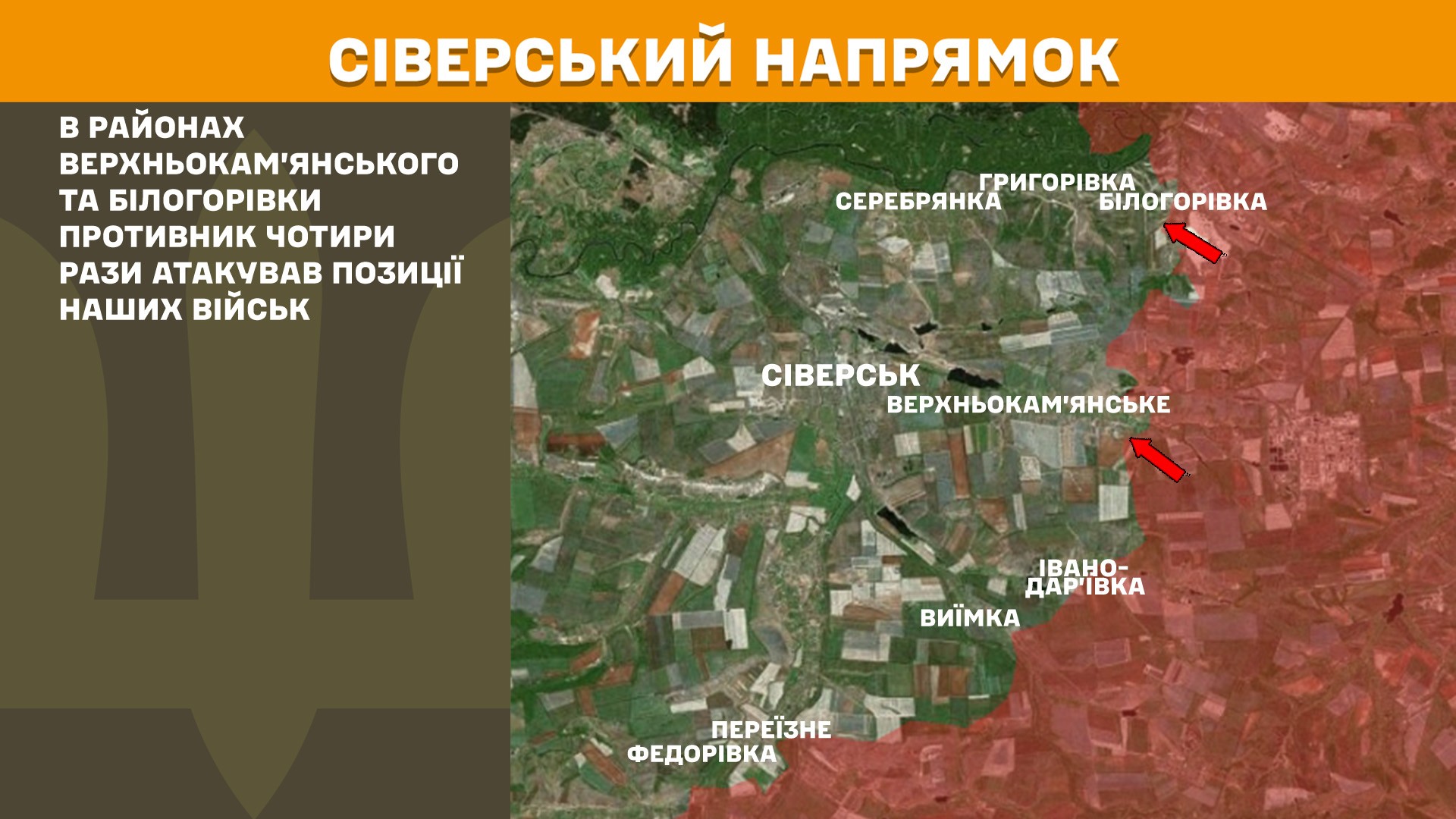 СІВЕРСЬКИЙ НАПРЯМОК

В РАЙОНАХ ВЕРХНЬОКАМ'ЯНСЬКОГО ТА БІЛОГОРІВКИ ПРОТИВНИК ЧОТИРИ РАЗИ АТАКУВАВ ПОЗИЦІЇ НАШИХ ВІЙСЬК

ГРИГОРІВКА
СЕРЕБРЯНКА
БІЛОГОРІВКА
СІВЕРСЬК
ВЕРХНЬОКАМ'ЯНСЬКЕ
ІВАНО-ДАР'ІВКА
ВИЇМКА
ПЕРЕЇЗНЕ
ФЕДОРІВКА