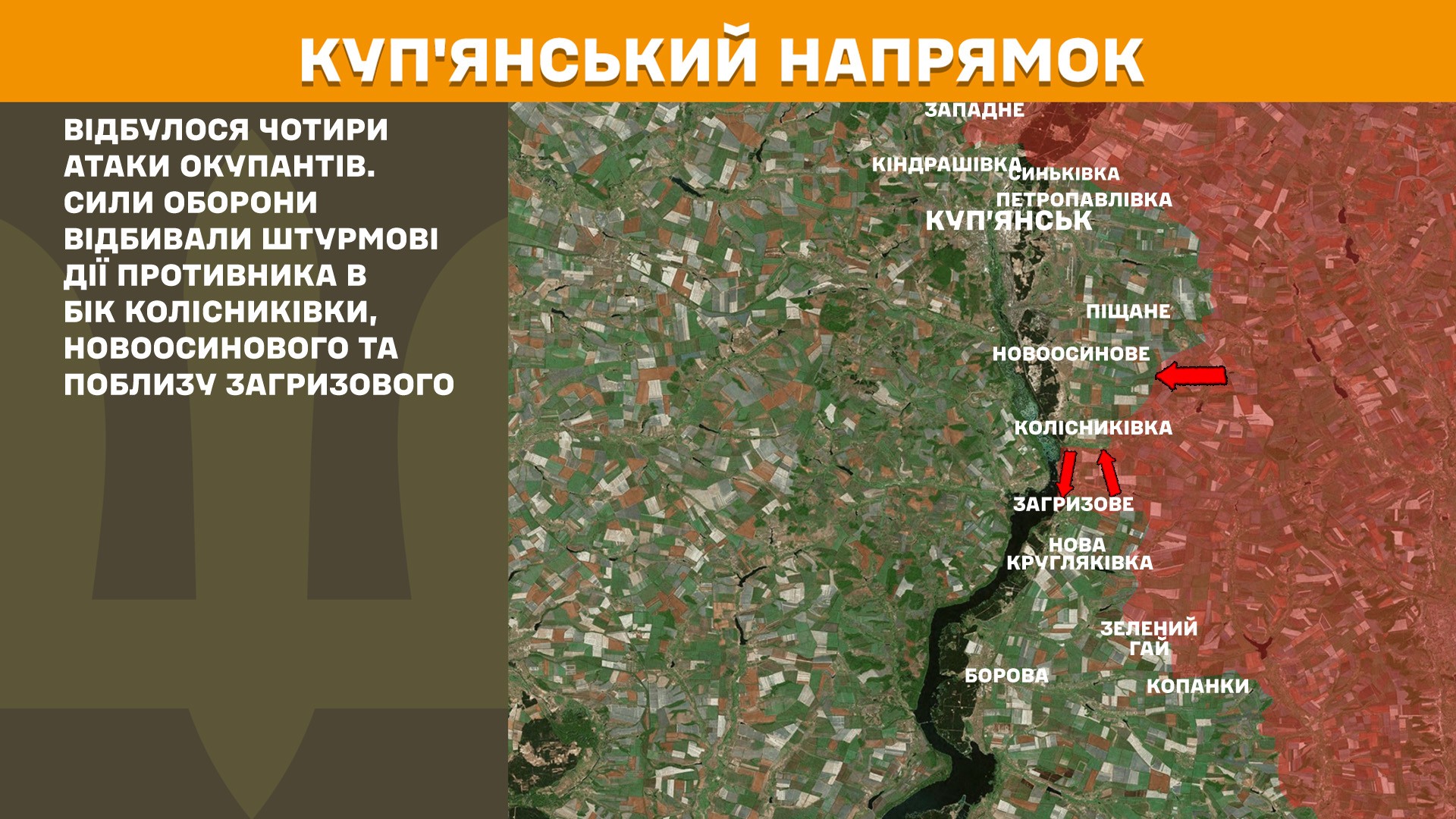 КУП'ЯНСЬКИЙ НАПРЯМОК

ВІДБУЛОСЯ ЧОТИРИ АТАКИ ОКУПАНТІВ. СИЛИ ОБОРОНИ ВІДБИВАЛИ ШТУРМОВІ ДІЇ ПРОТИВНИКА В БІК КОЛІСНИКІВКИ, НОВООСИНОВОГО ТА ПОБЛИЗУ ЗАГРИЗОВОГО

ЗАПАДНЕ
КІНДРАШІВКА
СИНЬКІВКА
ПЕТРОПАВЛІВКА
КУП'ЯНСЬК
ПІЩАНЕ
НОВООСИНОВЕ
КОЛІСНИКІВКА
ЗАГРИЗОВЕ
НОВА КРУГЛЯКІВКА
ЗЕЛЕНИЙ ГАЙ
БОРОВА
КОПАНКИ