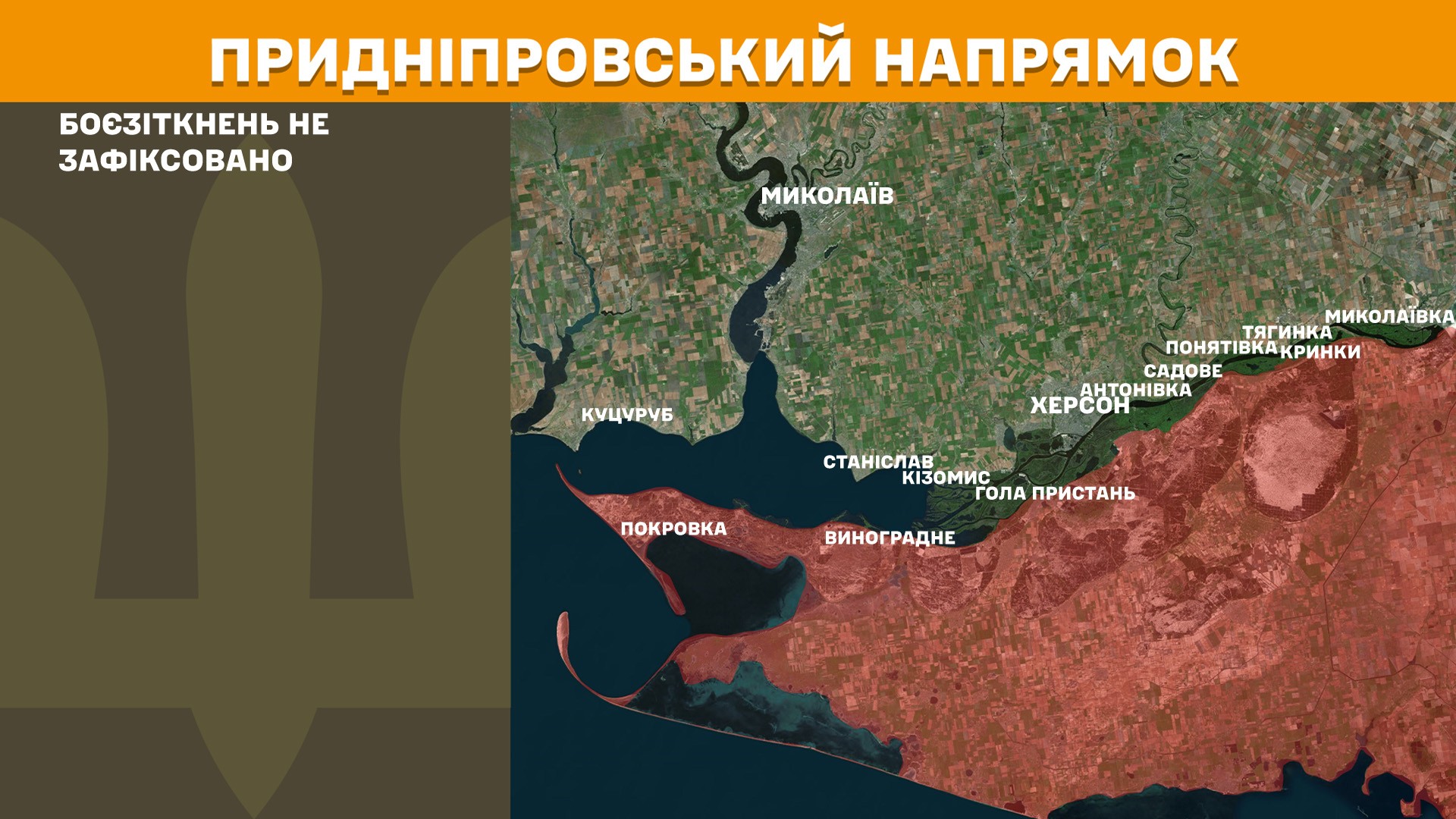 ПРИДНІПРОВСЬКИЙ НАПРЯМОК

БОЄЗІТКНЕНЬ НЕ ЗАФІКСОВАНО

МИКОЛАЇВ

МИКОЛАЇВКА

ТЯГИНКА

ПОНЯТІВКА

КРИНКИ

САДОВЕ

АНТОНІВКА

ХЕРСОН

КУЦУРУБ

СТАНІСЛАВ

КІЗОМИС

ГОЛА ПРИСТАНЬ

ПОКРОВКА

ВИНОГРАДНЕ