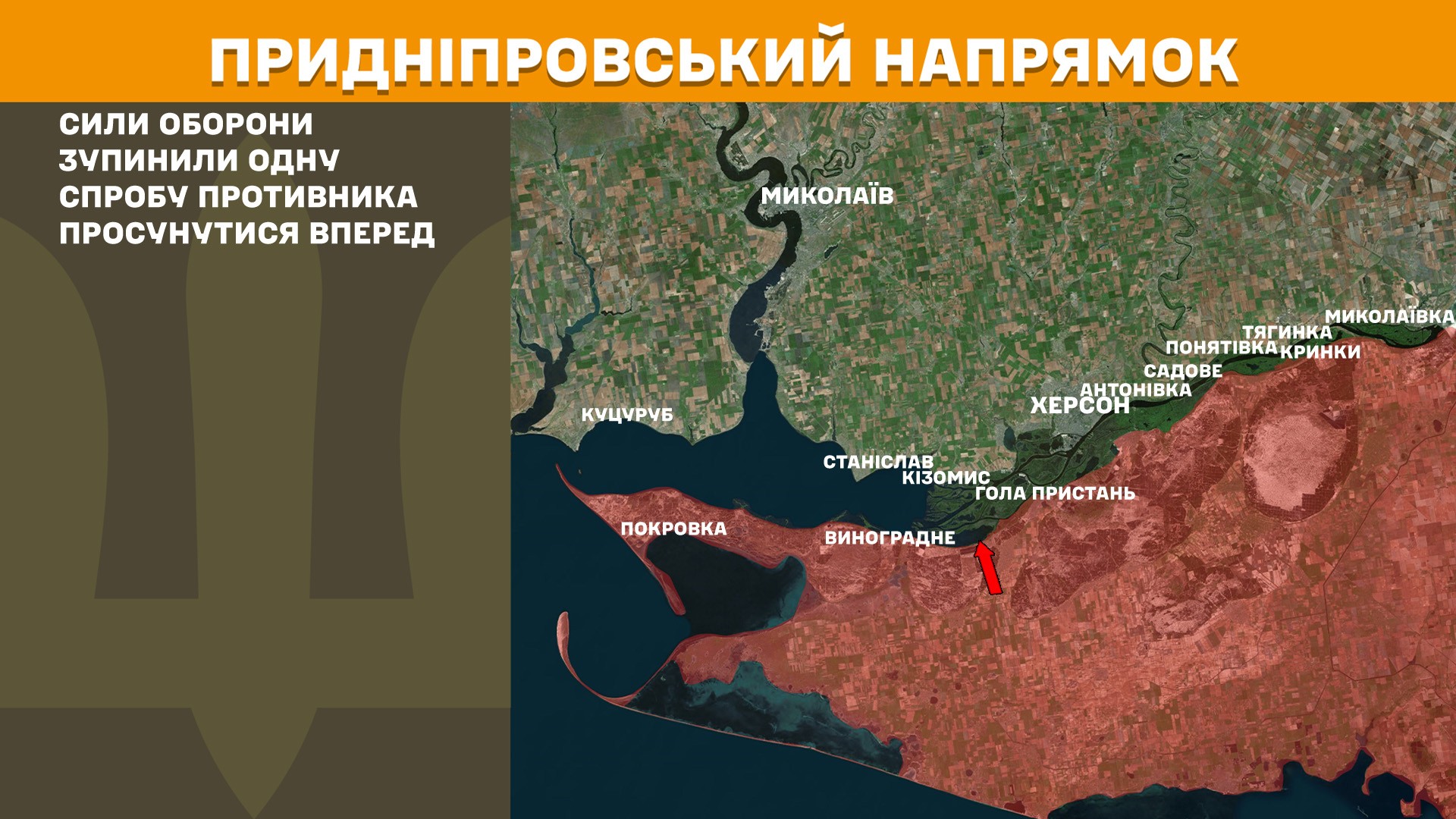 ПРИДНІПРОВСЬКИЙ НАПРЯМОК

СИЛИ ОБОРОНИ ЗУПИНИЛИ ОДНУ СПРОБУ ПРОТИВНИКА ПРОСУНУТИСЯ ВПЕРЕД

МИКОЛАЇВ
МИКОЛАЇВКА
ТЯГИНКА
ПОНЯТІВКА
КРИНКИ
САДОВЕ
АНТОНІВКА
ХЕРСОН
КУЦУРУБ
СТАНІСЛАВ
КІЗОМИС
ГОЛА ПРИСТАНЬ
ПОКРОВКА
ВИНОГРАДНЕ