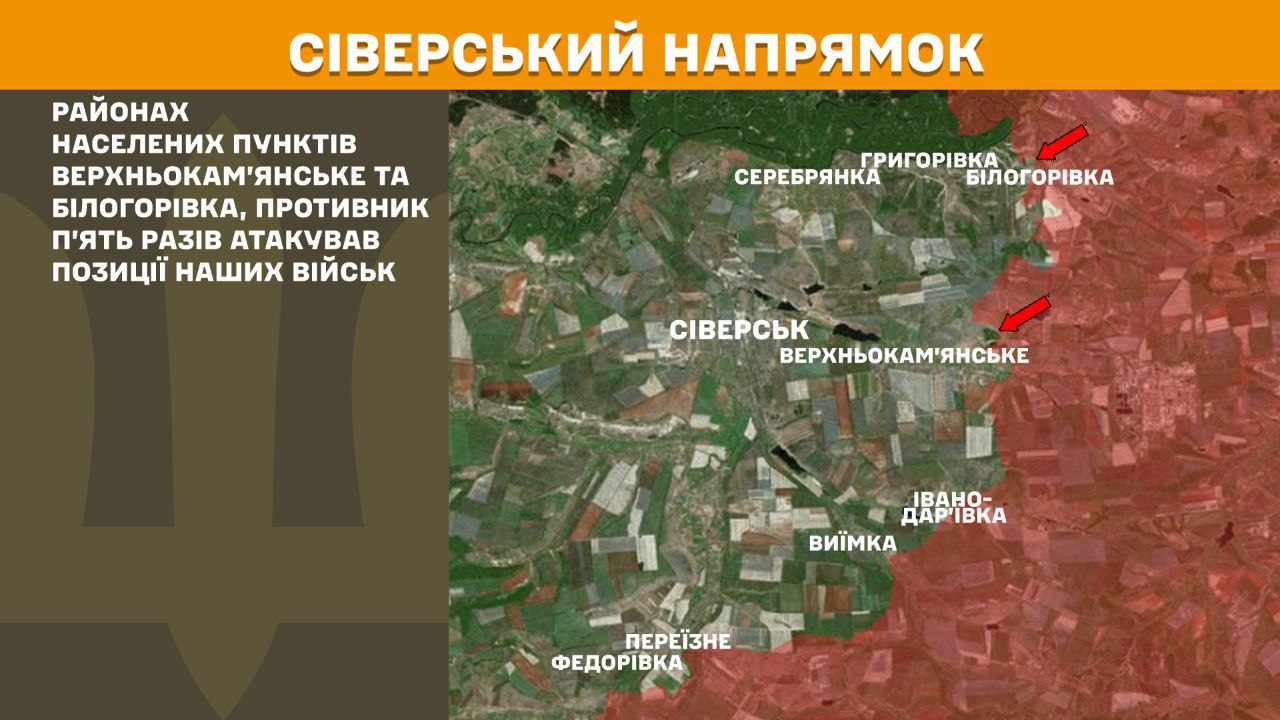 СІВЕРСЬКИЙ НАПРЯМОК

РАЙОНАХ НАСЕЛЕНИХ ПУНКТІВ ВЕРХНЬОКАМ'ЯНСЬКЕ ТА БІЛОГОРІВКА, ПРОТИВНИК П'ЯТЬ РАЗІВ АТАКУВАВ ПОЗИЦІЇ НАШИХ ВІЙСЬК

ГРИГОРІВКА
СЕРЕБРЯНКА
БІЛОГОРІВКА
СІВЕРСЬК
ВЕРХНЬОКАМ'ЯНСЬКЕ
ІВАНО-ДАР'ІВКА
ВИЇМКА
ПЕРЕЇЗНЕ
ФЕДОРІВКА