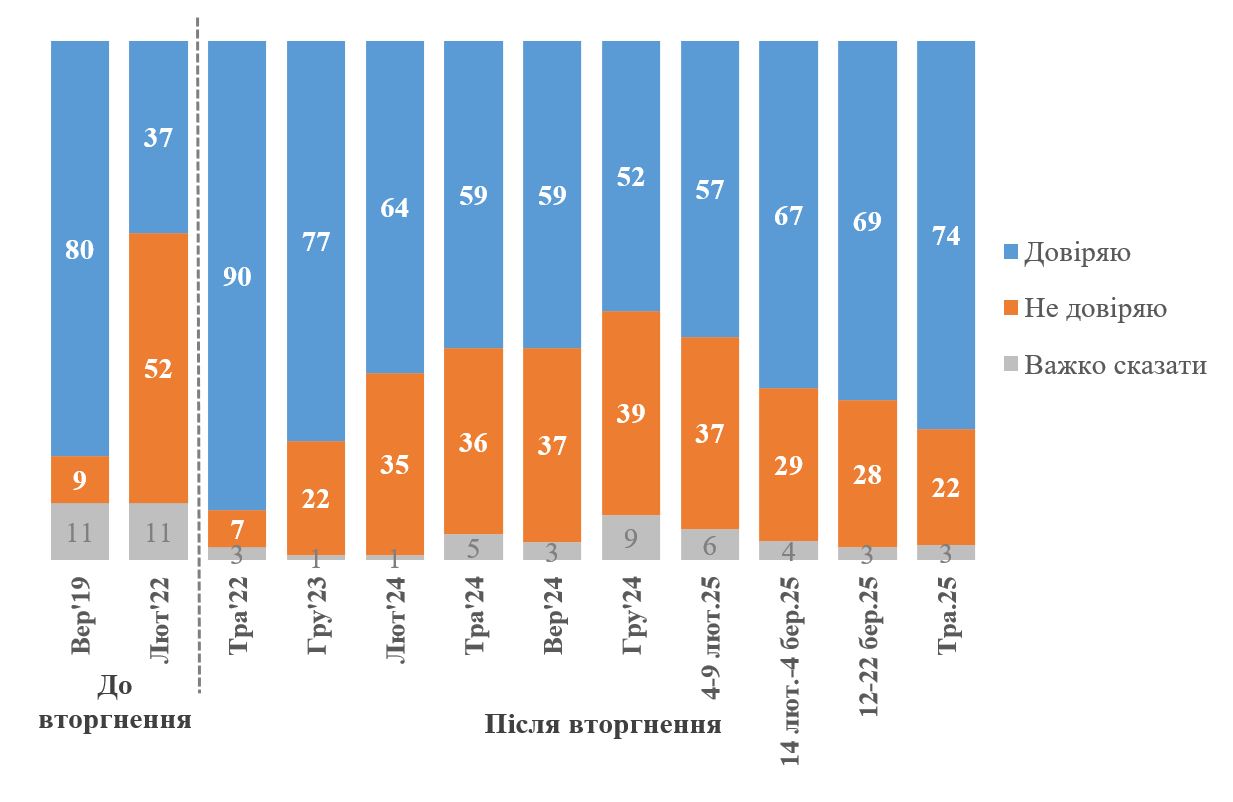 | | Вер'19 | Лют'22 | Тра'22 | Гру'23 | Лют'24 | Тра'24 | Вер'24 | Гру'24 | 4-9 лют.25 | 14 лют.-4 бер.25 | 12-22 бер.25 | Тра.25 |
|---|---|---|---|---|---|---|---|---|---|---|---|---|
| Довіряю | 80 | 37 | 90 | 77 | 64 | 59 | 59 | 52 | 57 | 67 | 69 | 74 |
| Не довіряю | 9 | 52 | 7 | 22 | 35 | 36 | 37 | 39 | 37 | 29 | 28 | 22 |
| Важко сказати | 11 | 11 | 3 | 1 | 1 | 5 | 3 | 9 | 6 | 4 | 3 | 3 |

До вторгнення

Після вторгнення

Довіряю
Не довіряю
Важко сказати