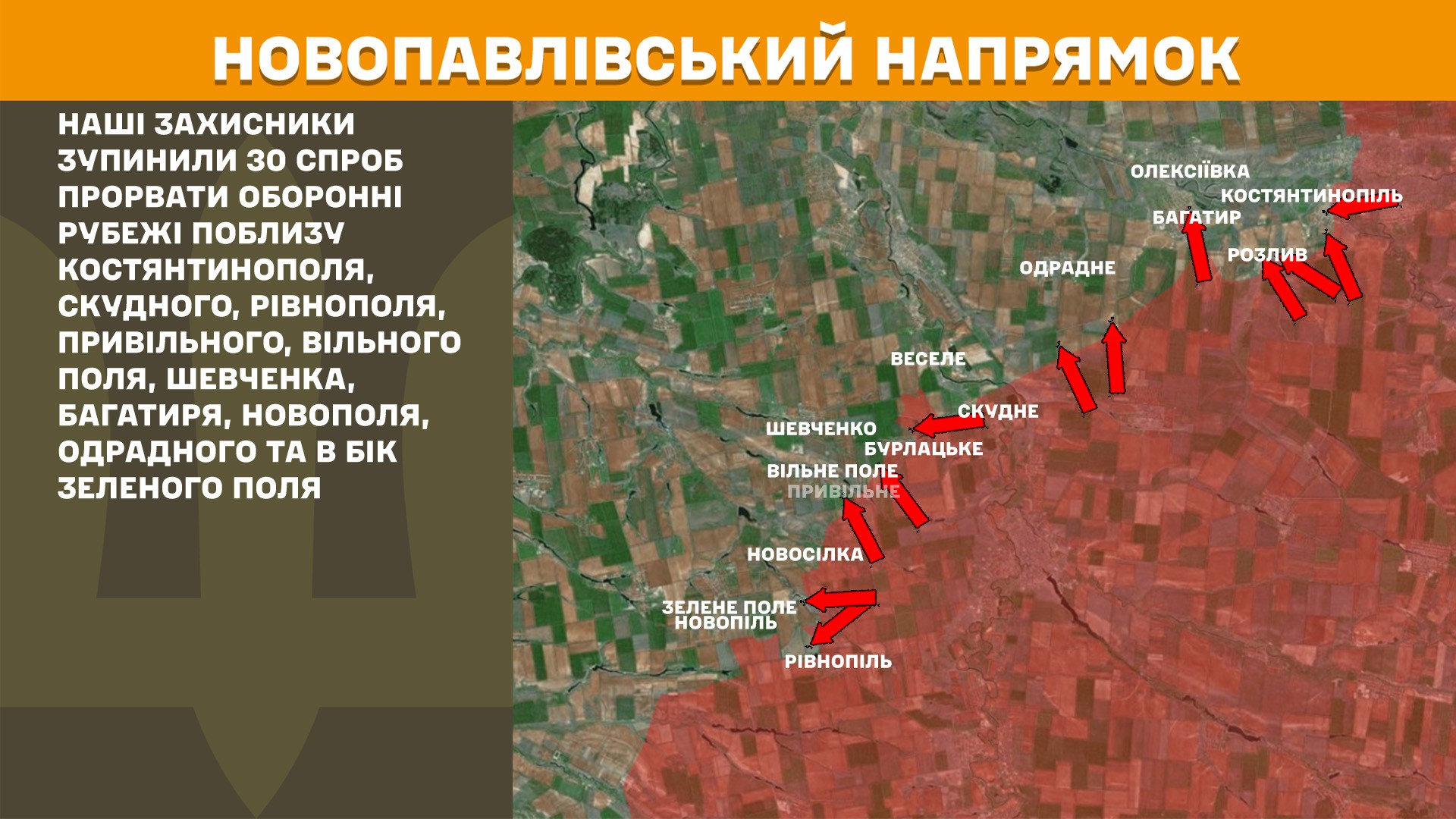 НОВОПАВЛІВСЬКИЙ НАПРЯМОК

НАШІ ЗАХИСНИКИ ЗУПИНИЛИ 30 СПРОБ ПРОРВАТИ ОБОРОННІ РУБЕЖІ ПОБЛИЗУ КОСТЯНТИНОПОЛЯ, СКУДНОГО, РІВНОПОЛЯ, ПРИВІЛЬНОГО, ВІЛЬНОГО ПОЛЯ, ШЕВЧЕНКА, БАГАТИРЯ, НОВОПОЛЯ, ОДРАДНОГО ТА В БІК ЗЕЛЕНОГО ПОЛЯ

ОЛЕКСІЇВКА
КОСТЯНТИНОПІЛЬ
БАГАТИР
РОЗЛИВ
ОДРАДНЕ
ВЕСЕЛЕ
СКУДНЕ
ШЕВЧЕНКО
БУРЛАЦЬКЕ
ВІЛЬНЕ ПОЛЕ
ПРИВІЛЬНЕ
НОВОСІЛКА
ЗЕЛЕНЕ ПОЛЕ
НОВОПІЛЬ
РІВНОПІЛЬ