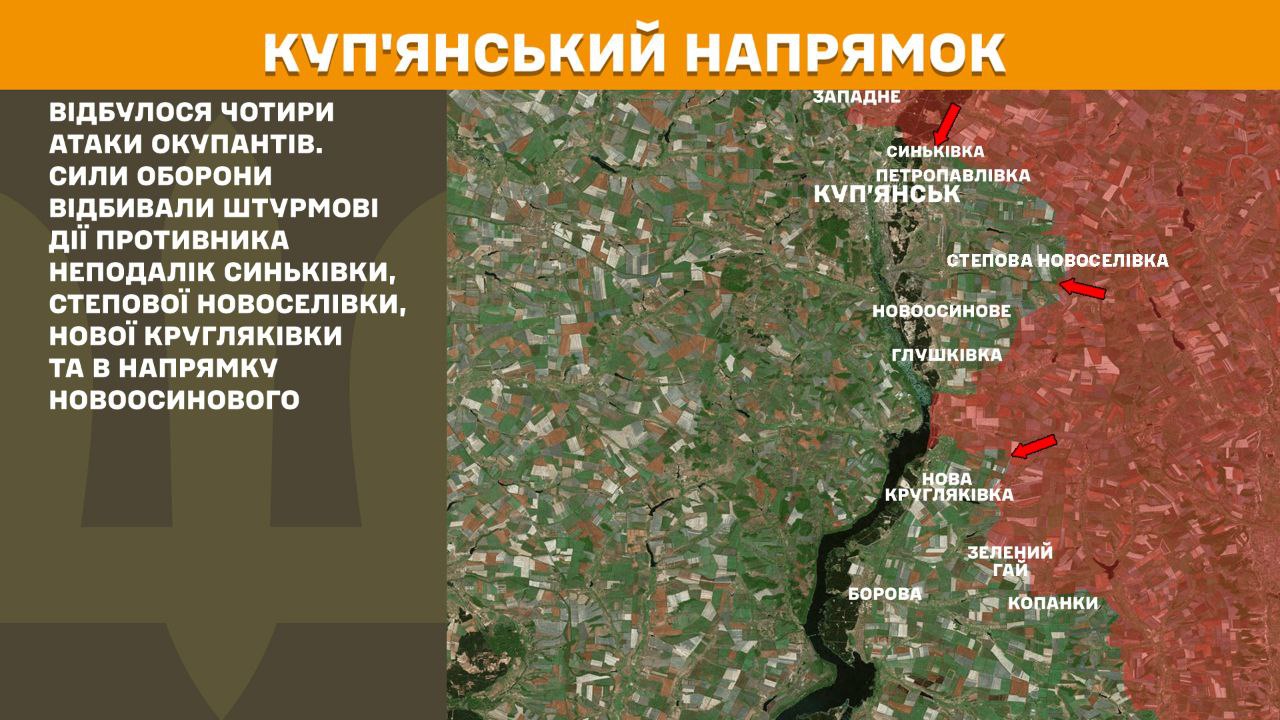 КУП'ЯНСЬКИЙ НАПРЯМОК

ВІДБУЛОСЯ ЧОТИРИ АТАКИ ОКУПАНТІВ. СИЛИ ОБОРОНИ ВІДБИВАЛИ ШТУРМОВІ ДІЇ ПРОТИВНИКА НЕПОДАЛІК СИНЬКІВКИ, СТЕПОВОЇ НОВОСЕЛІВКИ, НОВОЇ КРУГЛЯКІВКИ ТА В НАПРЯМКУ НОВООСИНОВОГО

ЗАПАДНЕ
СИНЬКІВКА
ПЕТРОПАВЛІВКА
КУП'ЯНСЬК
СТЕПОВА НОВОСЕЛІВКА
НОВООСИНОВЕ
ГЛУШКІВКА
НОВА КРУГЛЯКІВКА
ЗЕЛЕНИЙ ГАЙ
БОРОВА
КОПАНКИ