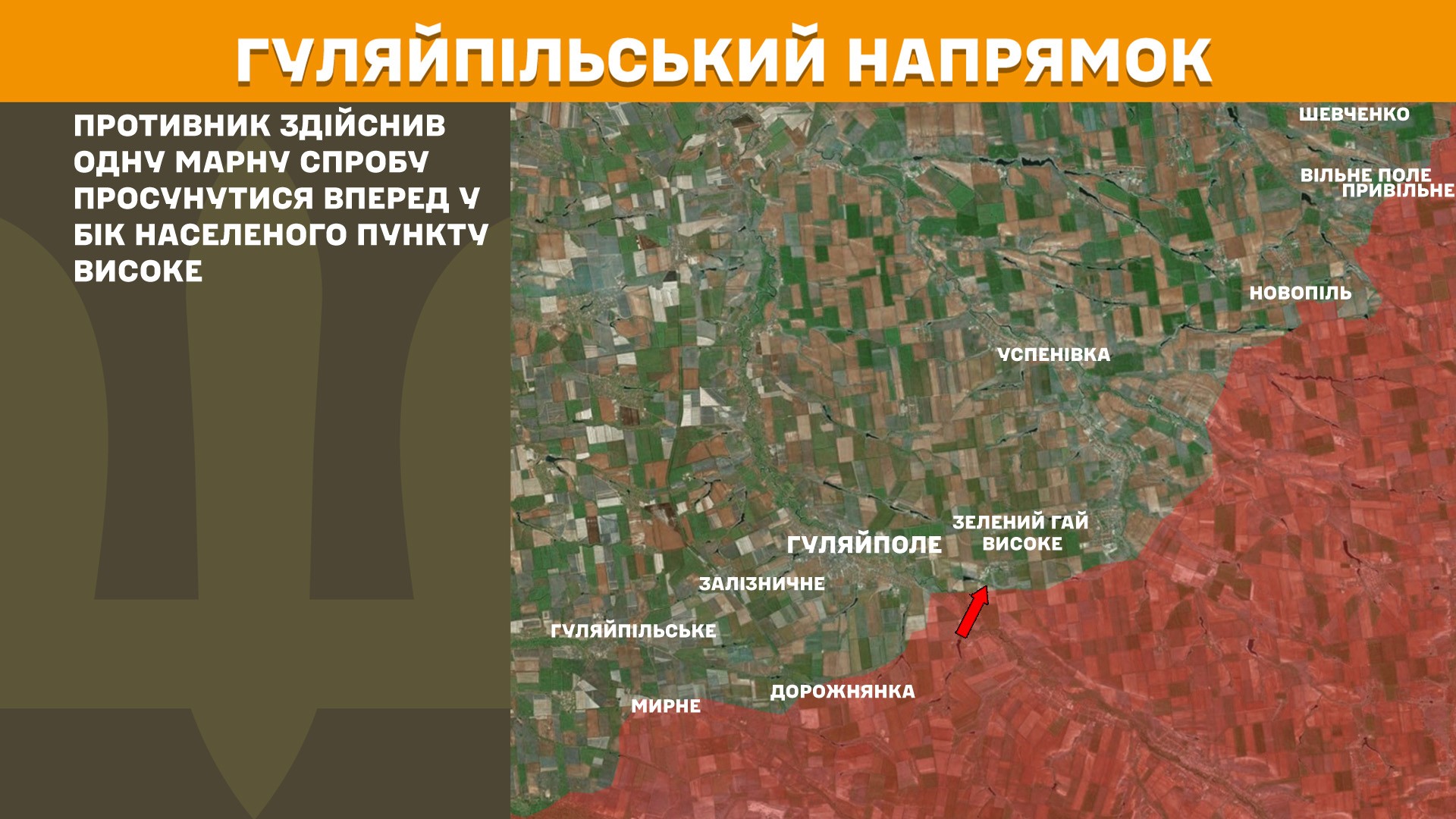 ГУЛЯЙПІЛЬСЬКИЙ НАПРЯМОК

ПРОТИВНИК ЗДІЙСНИВ ОДНУ МАРНУ СПРОБУ ПРОСУНУТИСЯ ВПЕРЕД У БІК НАСЕЛЕНОГО ПУНКТУ ВИСОКЕ

ШЕВЧЕНКО
ВІЛЬНЕ ПОЛЕ
ПРИВІЛЬНЕ
НОВОПІЛЬ
УСПЕНІВКА
ЗЕЛЕНИЙ ГАЙ
ВИСОКЕ
ГУЛЯЙПОЛЕ
ЗАЛІЗНИЧНЕ
ГУЛЯЙПІЛЬСЬКЕ
ДОРОЖНЯНКА
МИРНЕ