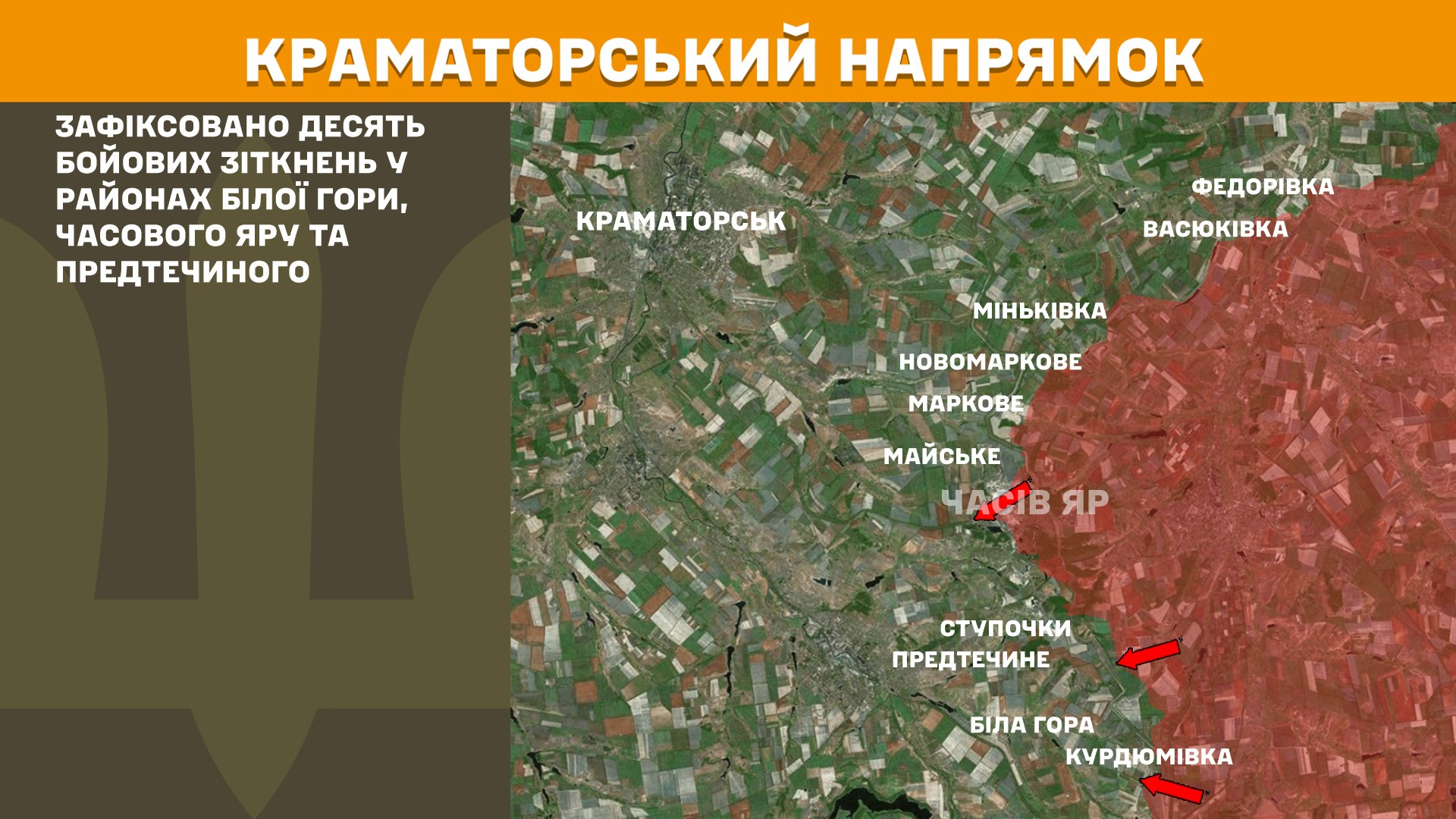 КРАМАТОРСЬКИЙ НАПРЯМОК

ЗАФІКСОВАНО ДЕСЯТЬ БОЙОВИХ ЗІТКНЕНЬ У РАЙОНАХ БІЛОЇ ГОРИ, ЧАСОВОГО ЯРУ ТА ПРЕДТЕЧИНОГО

КРАМАТОРСЬК
ФЕДОРІВКА
ВАСЮКІВКА
МІНЬКІВКА
НОВОМАРКОВЕ
МАРКОВЕ
МАЙСЬКЕ
ЧАСІВ ЯР
СТУПОЧКИ
ПРЕДТЕЧИНЕ
БІЛА ГОРА
КУРДЮМІВКА