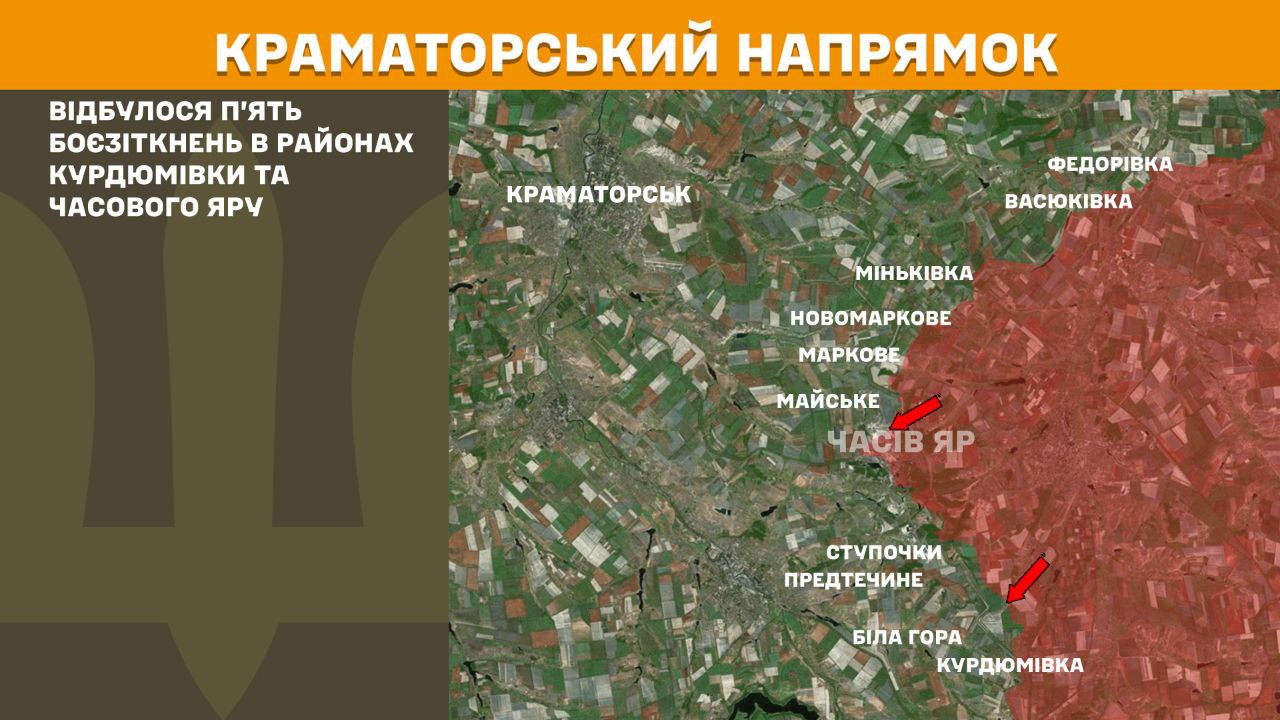 КРАМАТОРСЬКИЙ НАПРЯМОК

ВІДБУЛОСЯ П'ЯТЬ БОЄЗІТКНЕНЬ В РАЙОНАХ КУРДЮМІВКИ ТА ЧАСОВОГО ЯРУ

КРАМАТОРСЬК
ФЕДОРІВКА
ВАСЮКІВКА
МІНЬКІВКА
НОВОМАРКОВЕ
МАРКОВЕ
МАЙСЬКЕ
ЧАСІВ ЯР
СТУПОЧКИ
ПРЕДТЕЧИНЕ
БІЛА ГОРА
КУРДЮМІВКА