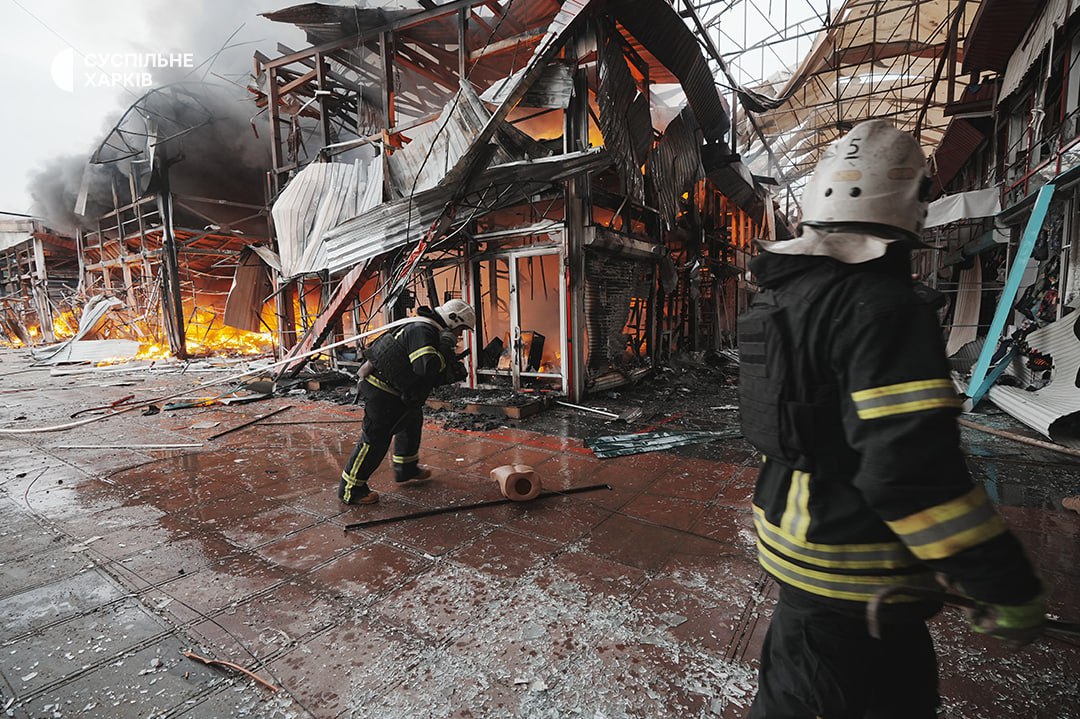 СУСПІЛЬНЕ
ХАРКІВ

5