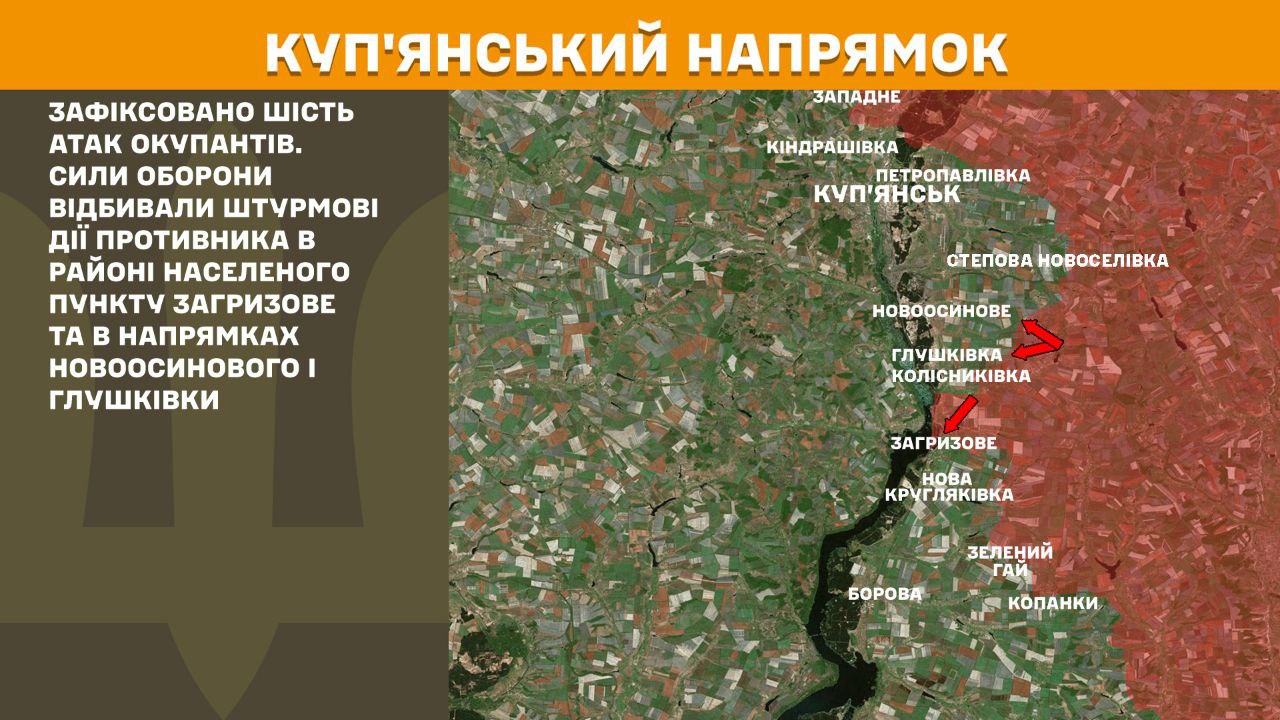 КУП'ЯНСЬКИЙ НАПРЯМОК

ЗАФІКСОВАНО ШІСТЬ АТАК ОКУПАНТІВ. СИЛИ ОБОРОНИ ВІДБИВАЛИ ШТУРМОВІ ДІЇ ПРОТИВНИКА В РАЙОНІ НАСЕЛЕНОГО ПУНКТУ ЗАГРИЗОВЕ ТА В НАПРЯМКАХ НОВООСИНОВОГО І ГЛУШКІВКИ

ЗАПАДНЕ
КІНДРАШІВКА
ПЕТРОПАВЛІВКА
КУП'ЯНСЬК
СТЕПОВА НОВОСЕЛІВКА
НОВООСИНОВЕ
ГЛУШКІВКА
КОЛІСНИКІВКА
ЗАГРИЗОВЕ
НОВА КРУГЛЯКІВКА
ЗЕЛЕНИЙ ГАЙ
БОРОВА
КОПАНКИ